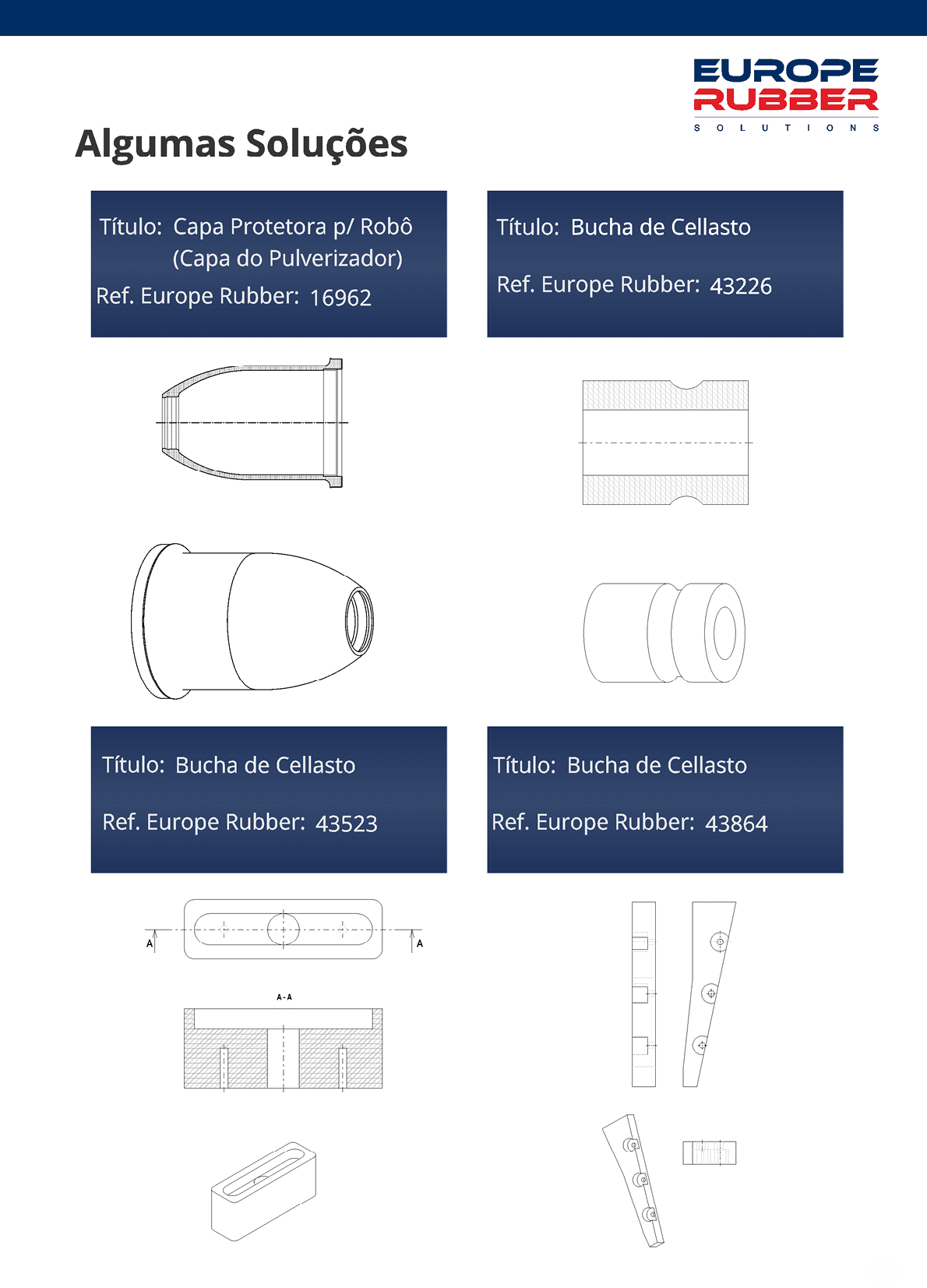 EUROPE RUBBER
SOLUTIONS

Algumas Soluções

Título: Capa Protetora p/ Robô
(Capa do Pulverizador)
Ref. Europe Rubber: 16962

Título: Bucha de Cellasto
Ref. Europe Rubber: 43226

Título: Bucha de Cellasto
Ref. Europe Rubber: 43523

A A
A-A

Título: Bucha de Cellasto
Ref. Europe Rubber: 43864