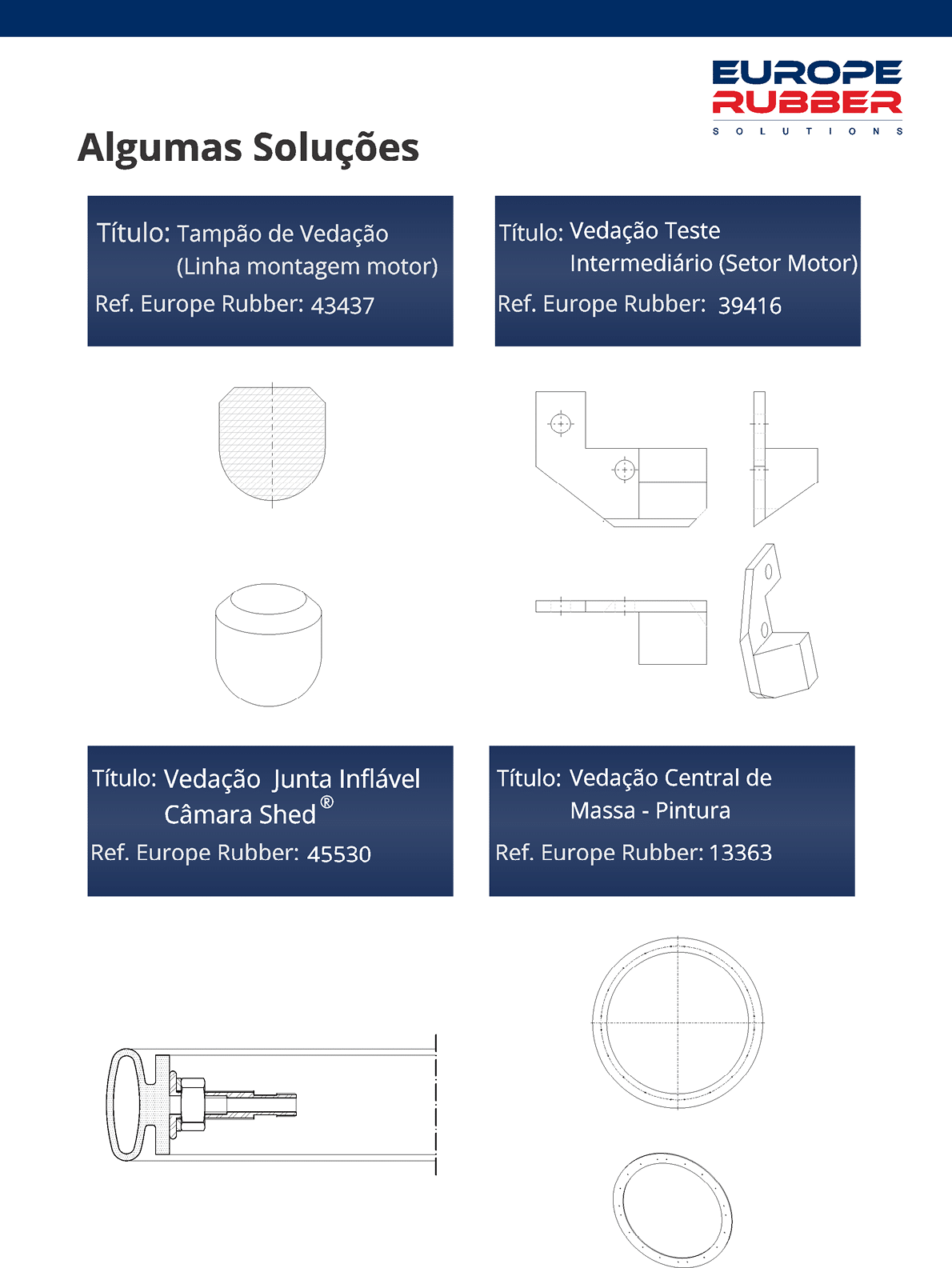 EUROPE RUBBER
SOLUTIONS

Algumas Soluções

Título: Tampão de Vedação
(Linha montagem motor)
Ref. Europe Rubber: 43437

Título: Vedação Teste
Intermediário (Setor Motor)
Ref. Europe Rubber: 39416

Título: Vedação Junta Inflável
Câmara Shed®
Ref. Europe Rubber: 45530

Título: Vedação Central de
Massa - Pintura
Ref. Europe Rubber: 13363