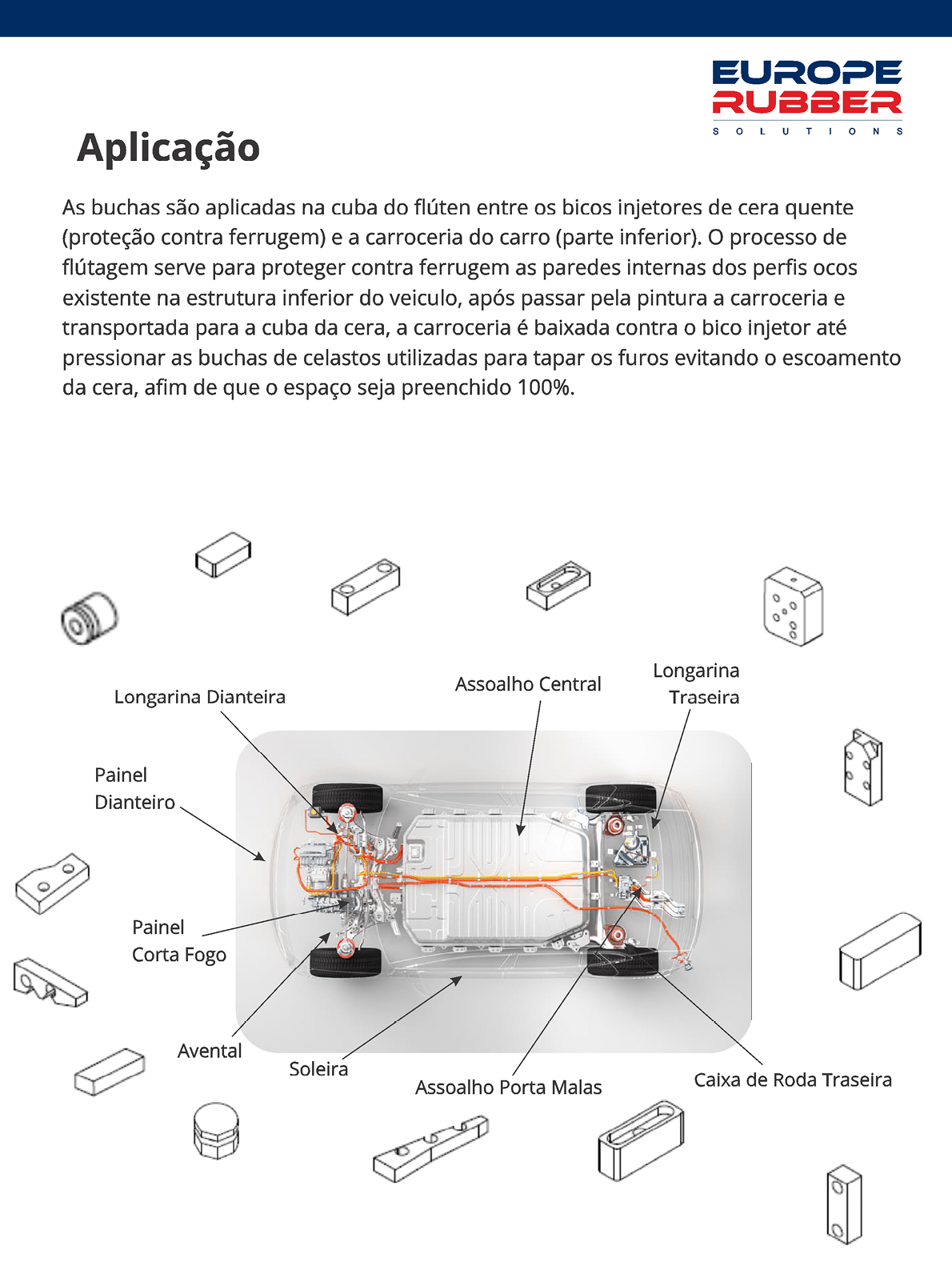 EUROPE
RUBBER
SOLUTIONS

Aplicação

As buchas são aplicadas na cuba do flúten entre os bicos injetores de cera quente (proteção contra ferrugem) e a carroceria do carro (parte inferior). O processo de flútagem serve para proteger contra ferrugem as paredes internas dos perfis ocos existente na estrutura inferior do veiculo, após passar pela pintura a carroceria e transportada para a cuba da cera, a carroceria é baixada contra o bico injetor até pressionar as buchas de celastos utilizadas para tapar os furos evitando o escoamento da cera, afim de que o espaço seja preenchido 100%.

Longarina Dianteira

Assoalho Central

Longarina Traseira

Painel Dianteiro

Painel Corta Fogo

Avental

Soleira

Assoalho Porta Malas

Caixa de Roda Traseira