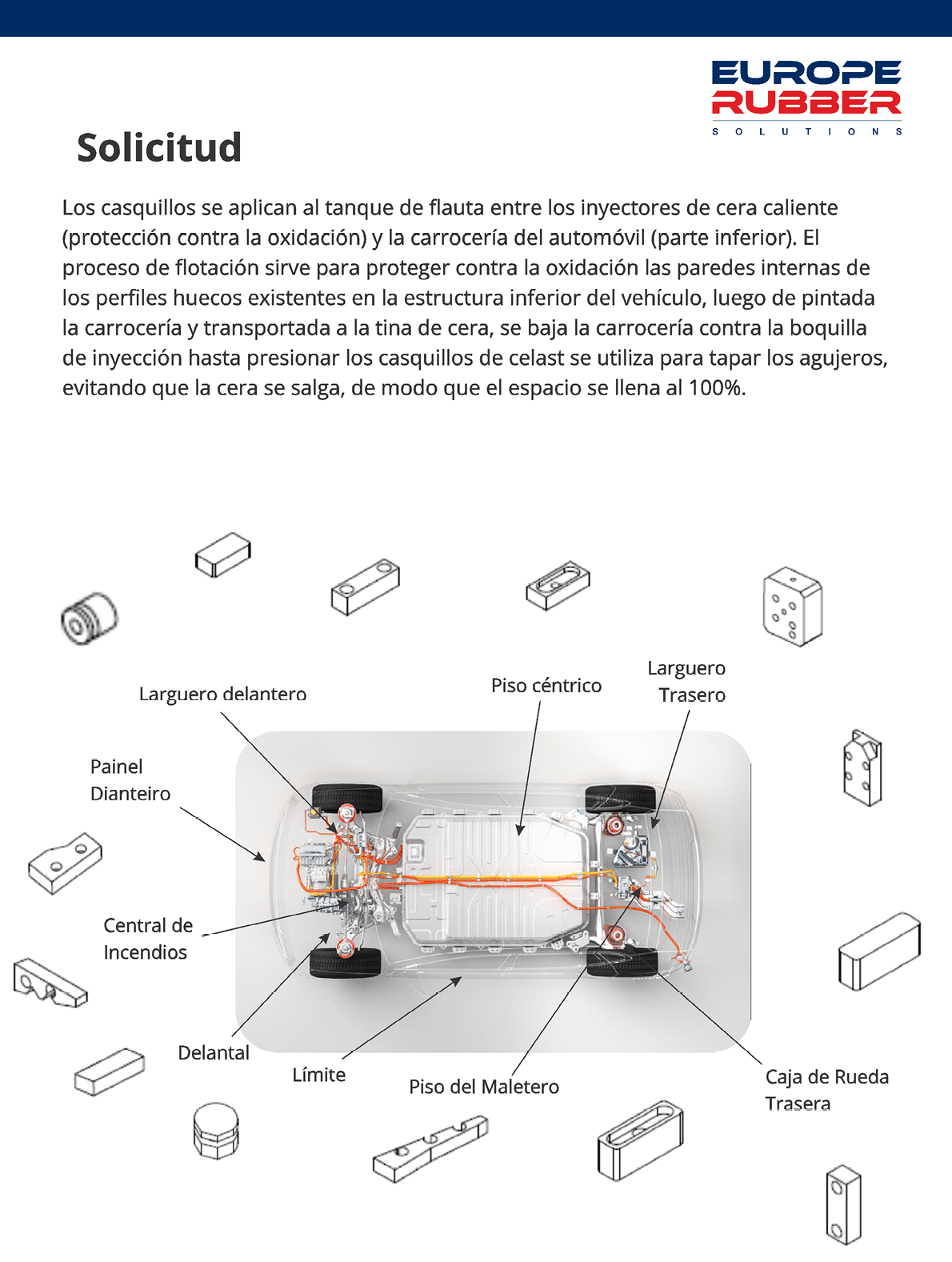 EUROPE RUBBER
SOLUTIONS

Solicitud

Los casquillos se aplican al tanque de flauta entre los inyectores de cera caliente (protección contra la oxidación) y la carrocería del automóvil (parte inferior). El proceso de flotación sirve para proteger contra la oxidación las paredes internas de los perfiles huecos existentes en la estructura inferior del vehículo, luego de pintada la carrocería y transportada a la tina de cera, se baja la carrocería contra la boquilla de inyección hasta presionar los casquillos de celast se utiliza para tapar los agujeros, evitando que la cera se salga, de modo que el espacio se llena al 100%.

Larguero delantero

Piso céntrico

Larguero Trasero

Painel Dianteiro

Central de Incendios

Delantal

Límite

Piso del Maletero

Caja de Rueda Trasera