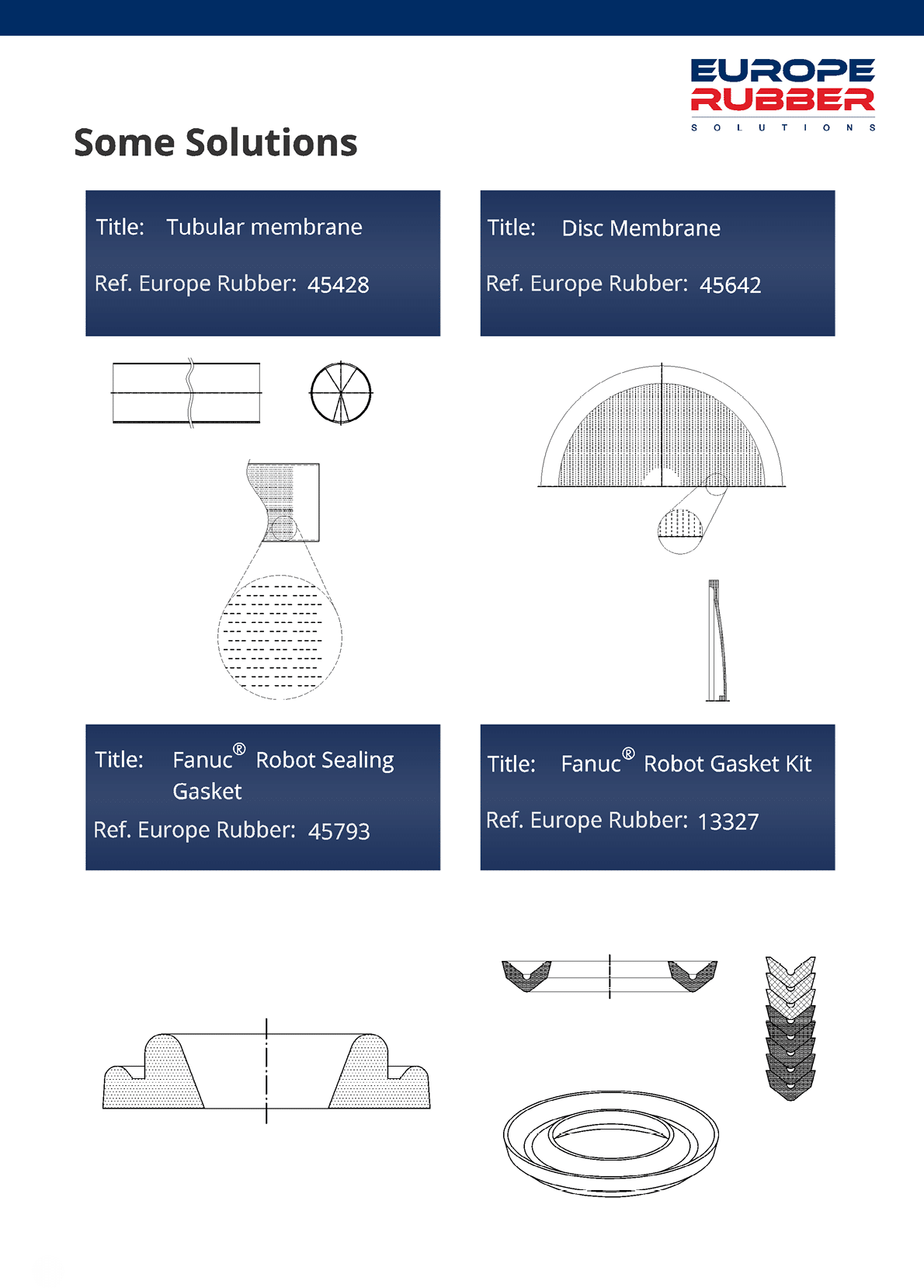 EUROPE RUBBER
SOLUTIONS

Some Solutions

Title: Tubular membrane

Ref. Europe Rubber: 45428

Title: Disc Membrane

Ref. Europe Rubber: 45642

Title: Fanuc® Robot Sealing Gasket

Ref. Europe Rubber: 45793

Title: Fanuc® Robot Gasket Kit

Ref. Europe Rubber: 13327