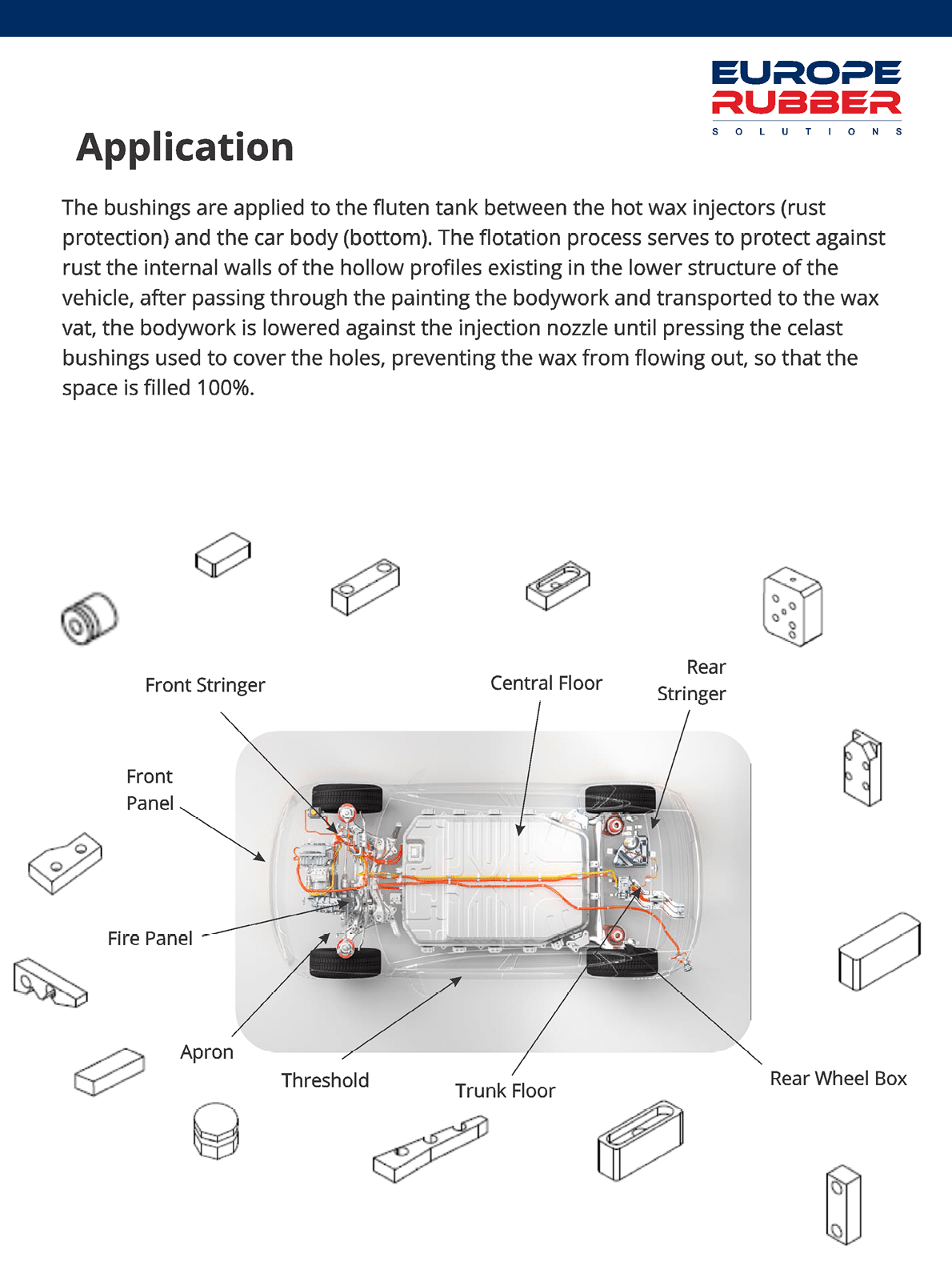 EUROPE
RUBBER
SOLUTIONS

Application

The bushings are applied to the fluten tank between the hot wax injectors (rust protection) and the car body (bottom). The flotation process serves to protect against rust the internal walls of the hollow profiles existing in the lower structure of the vehicle, after passing through the painting the bodywork and transported to the wax vat, the bodywork is lowered against the injection nozzle until pressing the celast bushings used to cover the holes, preventing the wax from flowing out, so that the space is filled 100%.

Front Stringer

Central Floor

Rear Stringer

Front Panel

Fire Panel

Apron

Threshold

Trunk Floor

Rear Wheel Box