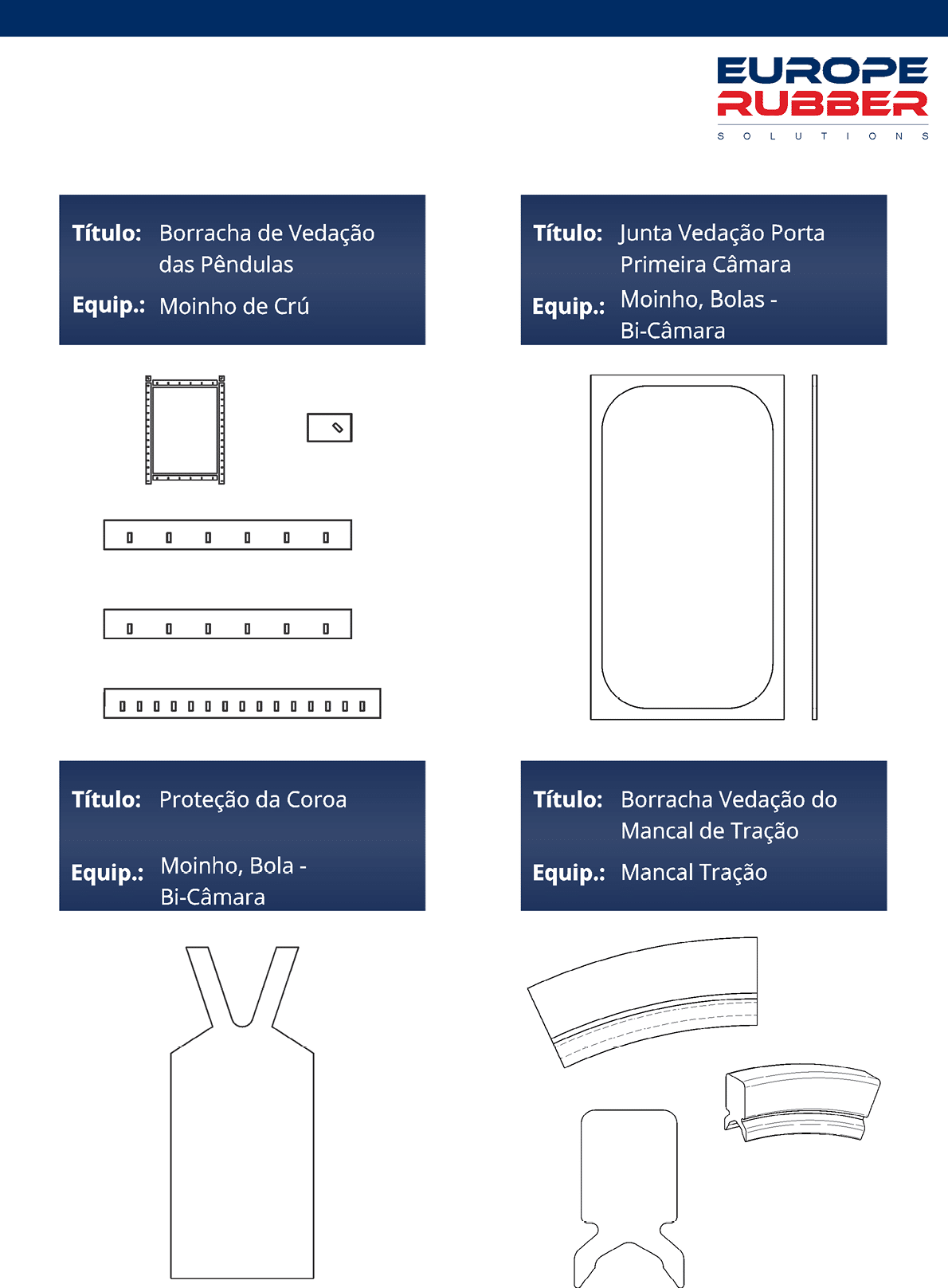 EUROPE
RUBBER
SOLUTIONS

Título: Borracha de Vedação das Pêndulas
Equip.: Moinho de Crú

Título: Junta Vedação Porta Primeira Câmara
Equip.: Moinho, Bolas - Bi-Câmara

Título: Proteção da Coroa
Equip.: Moinho, Bola - Bi-Câmara

Título: Borracha Vedação do Mancal de Tração
Equip.: Mancal Tração