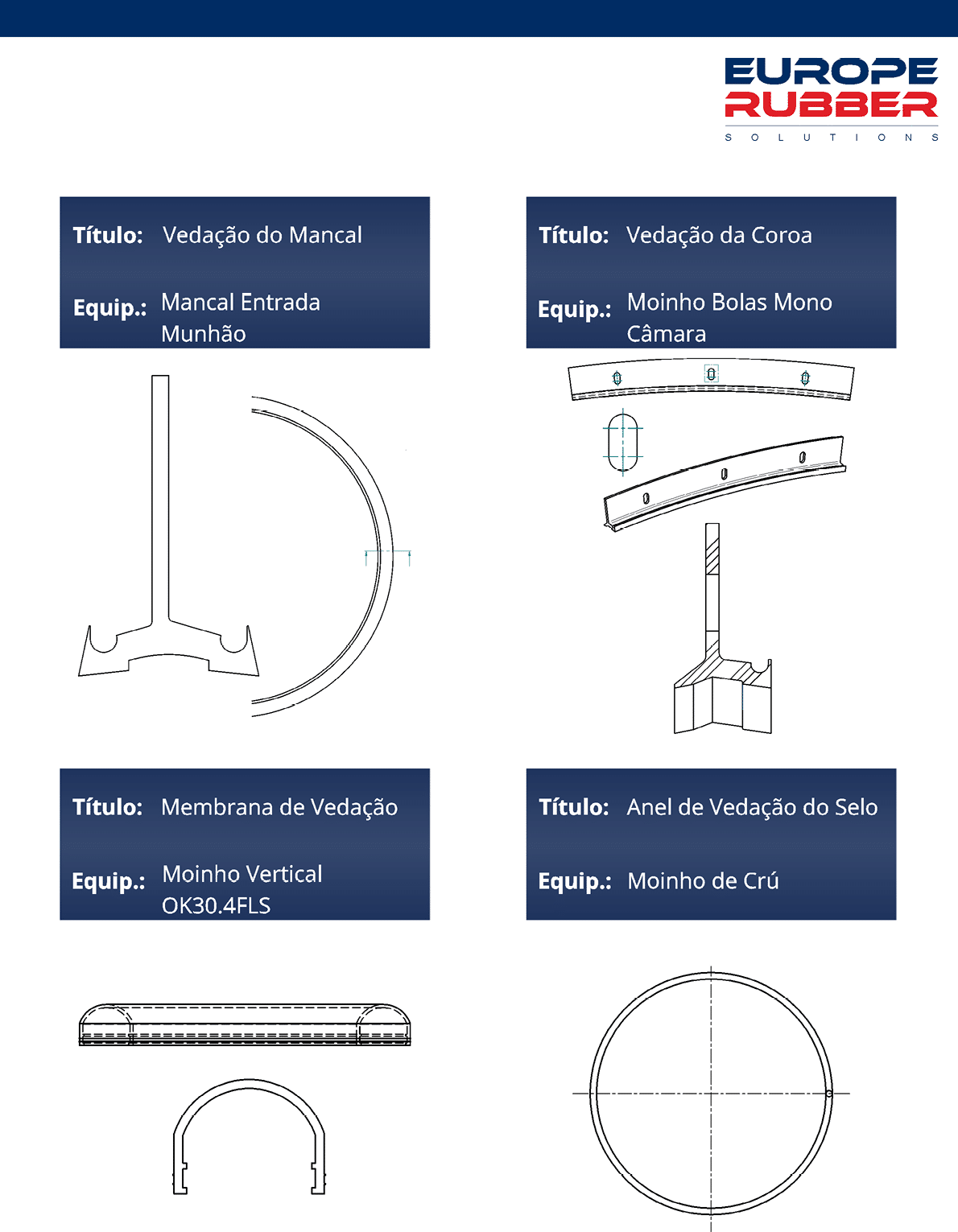 EUROPE
RUBBER
SOLUTIONS

Título: Vedação do Mancal

Equip.: Mancal Entrada Munhão

Título: Vedação da Coroa

Equip.: Moinho Bolas Mono Câmara

Título: Membrana de Vedação

Equip.: Moinho Vertical OK30.4FLS

Título: Anel de Vedação do Selo

Equip.: Moinho de Crú