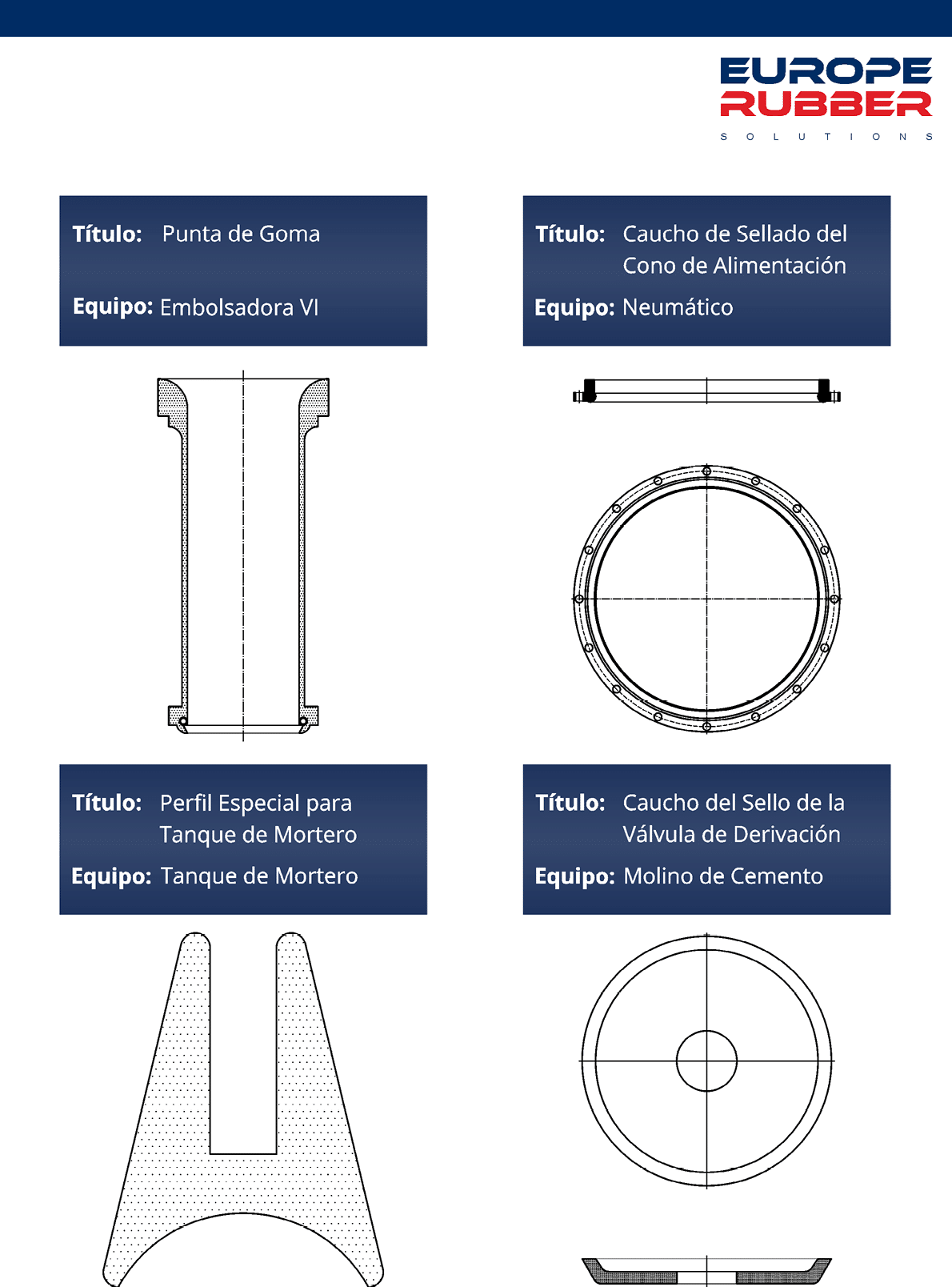 EUROPE
RUBBER
SOLUTIONS

Título: Punta de Goma

Equipo: Embolsadora VI

Título: Caucho de Sellado del Cono de Alimentación

Equipo: Neumático

Título: Perfil Especial para Tanque de Mortero

Equipo: Tanque de Mortero

Título: Caucho del Sello de la Válvula de Derivación

Equipo: Molino de Cemento