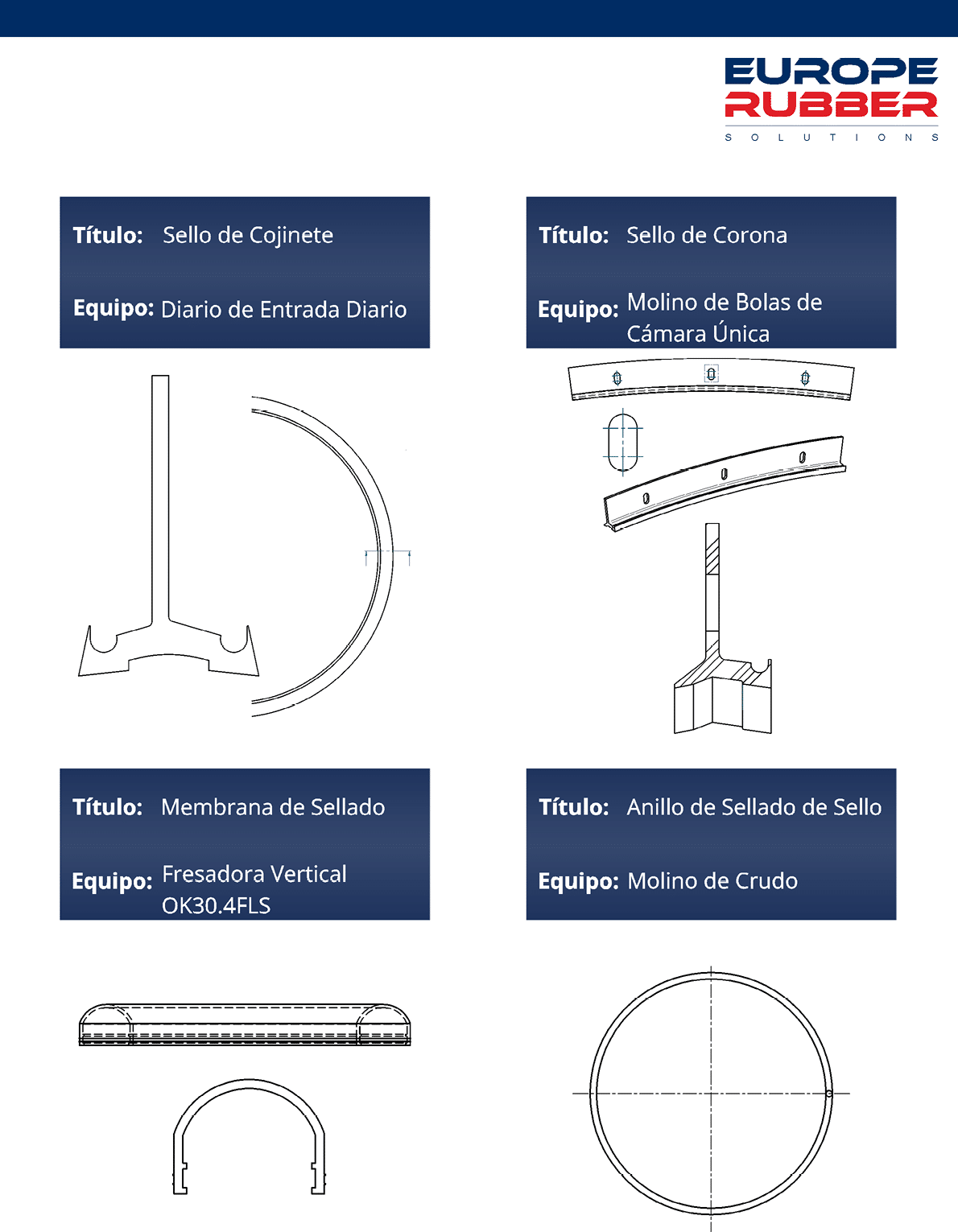 EUROPE RUBBER
SOLUTIONS

Título: Sello de Cojinete

Equipo: Diario de Entrada Diario

Título: Sello de Corona

Equipo: Molino de Bolas de Cámara Única

Título: Membrana de Sellado

Equipo: Fresadora Vertical OK30.4FLS

Título: Anillo de Sellado de Sello

Equipo: Molino de Crudo