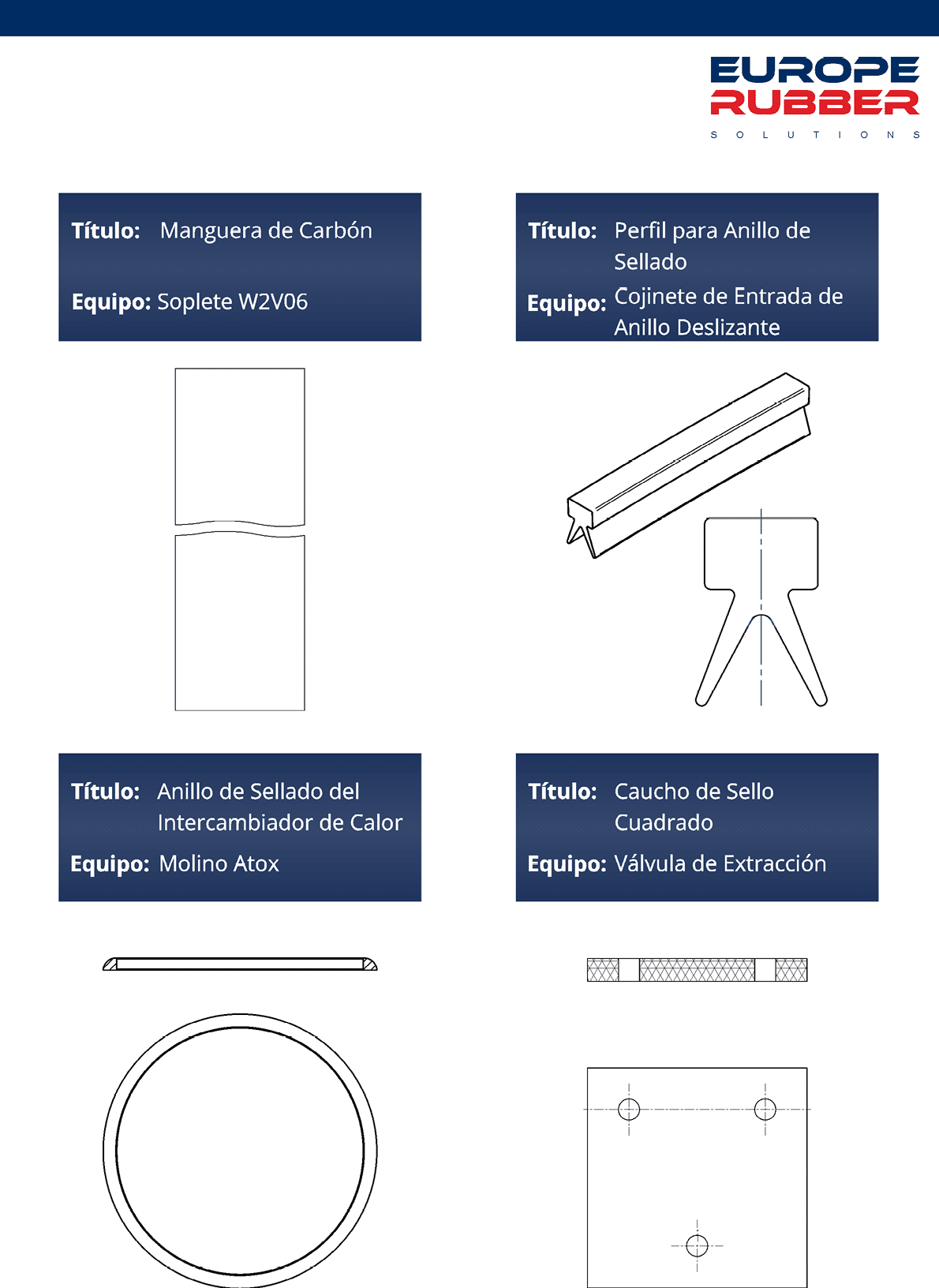 EUROPE
RUBBER
SOLUTIONS

Título: Manguera de Carbón

Equipo: Soplete W2V06

Título: Perfil para Anillo de Sellado

Equipo: Cojinete de Entrada de Anillo Deslizante

Título: Anillo de Sellado del Intercambiador de Calor

Equipo: Molino Atox

Título: Caucho de Sello Cuadrado

Equipo: Válvula de Extracción