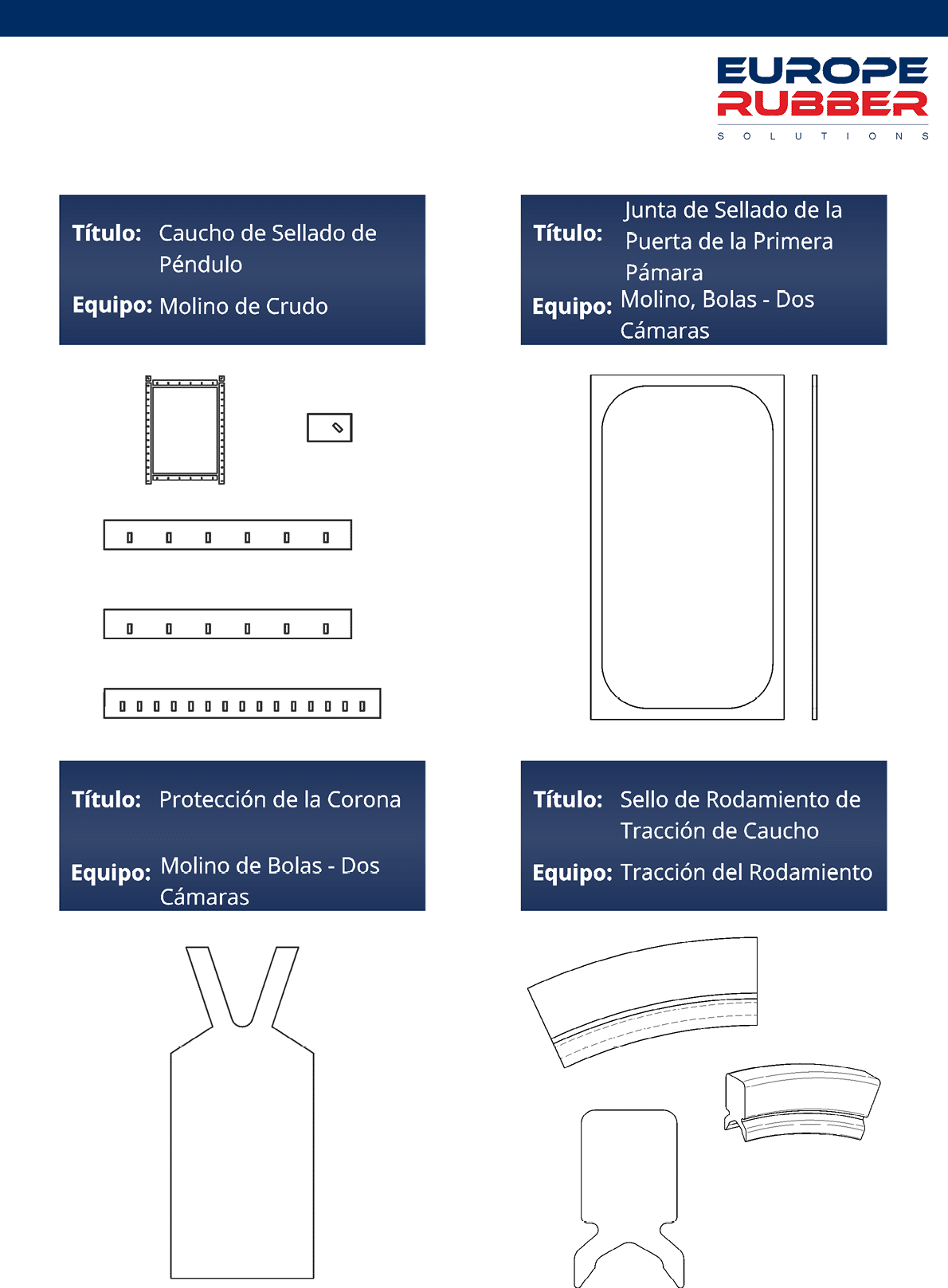 EUROPE RUBBER
SOLUTIONS

Título: Caucho de Sellado de Péndulo
Equipo: Molino de Crudo

Título: Junta de Sellado de la Puerta de la Primera Pámara
Equipo: Molino, Bolas - Dos Cámaras

Título: Protección de la Corona
Equipo: Molino de Bolas - Dos Cámaras

Título: Sello de Rodamiento de Tracción de Caucho
Equipo: Tracción del Rodamiento