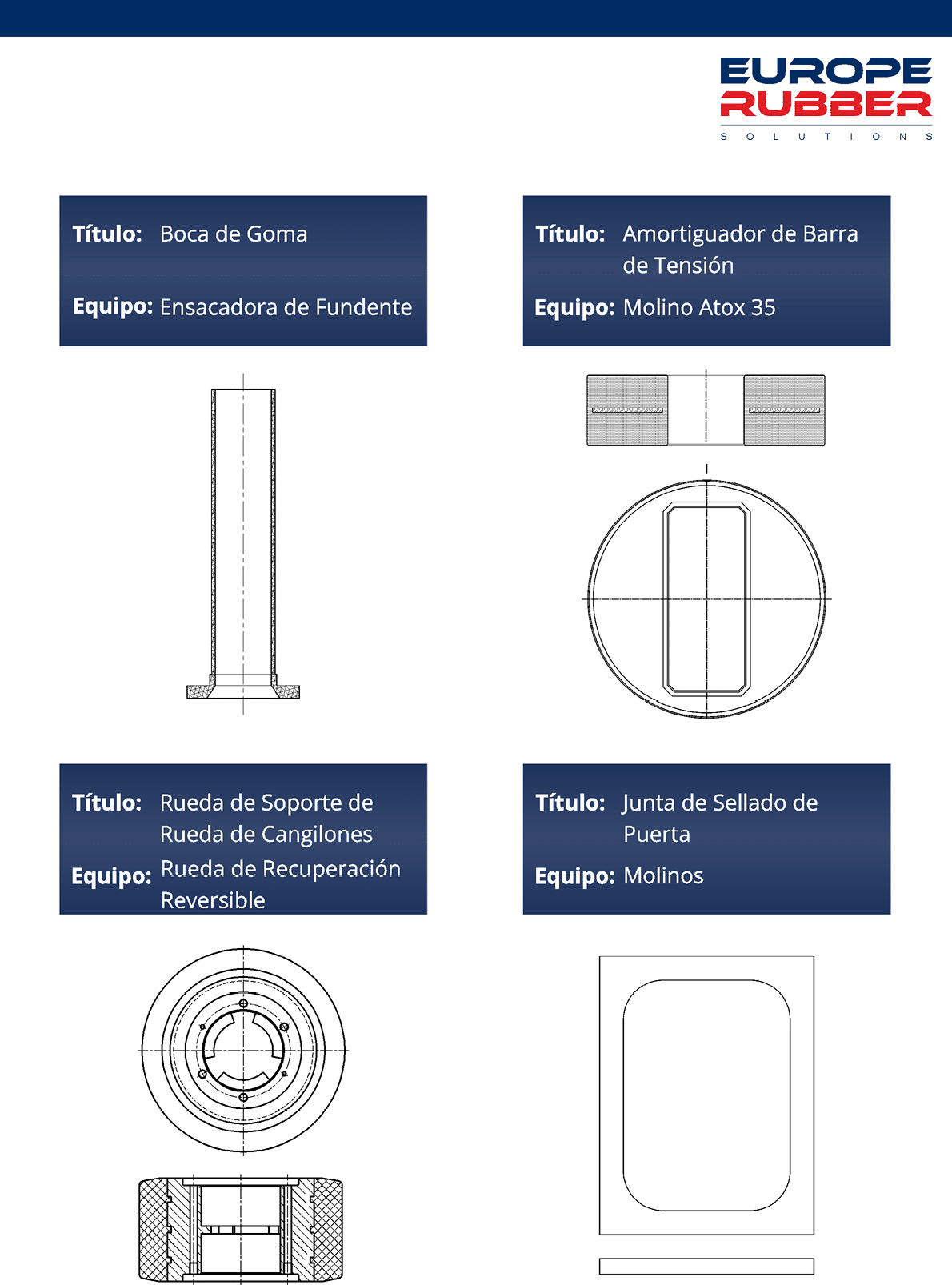 EUROPE RUBBER
SOLUTIONS

Título: Boca de Goma

Equipo: Ensacadora de Fundente

Título: Amortiguador de Barra de Tensión

Equipo: Molino Atox 35

Título: Rueda de Soporte de Rueda de Cangilones

Equipo: Rueda de Recuperación Reversible

Título: Junta de Sellado de Puerta

Equipo: Molinos