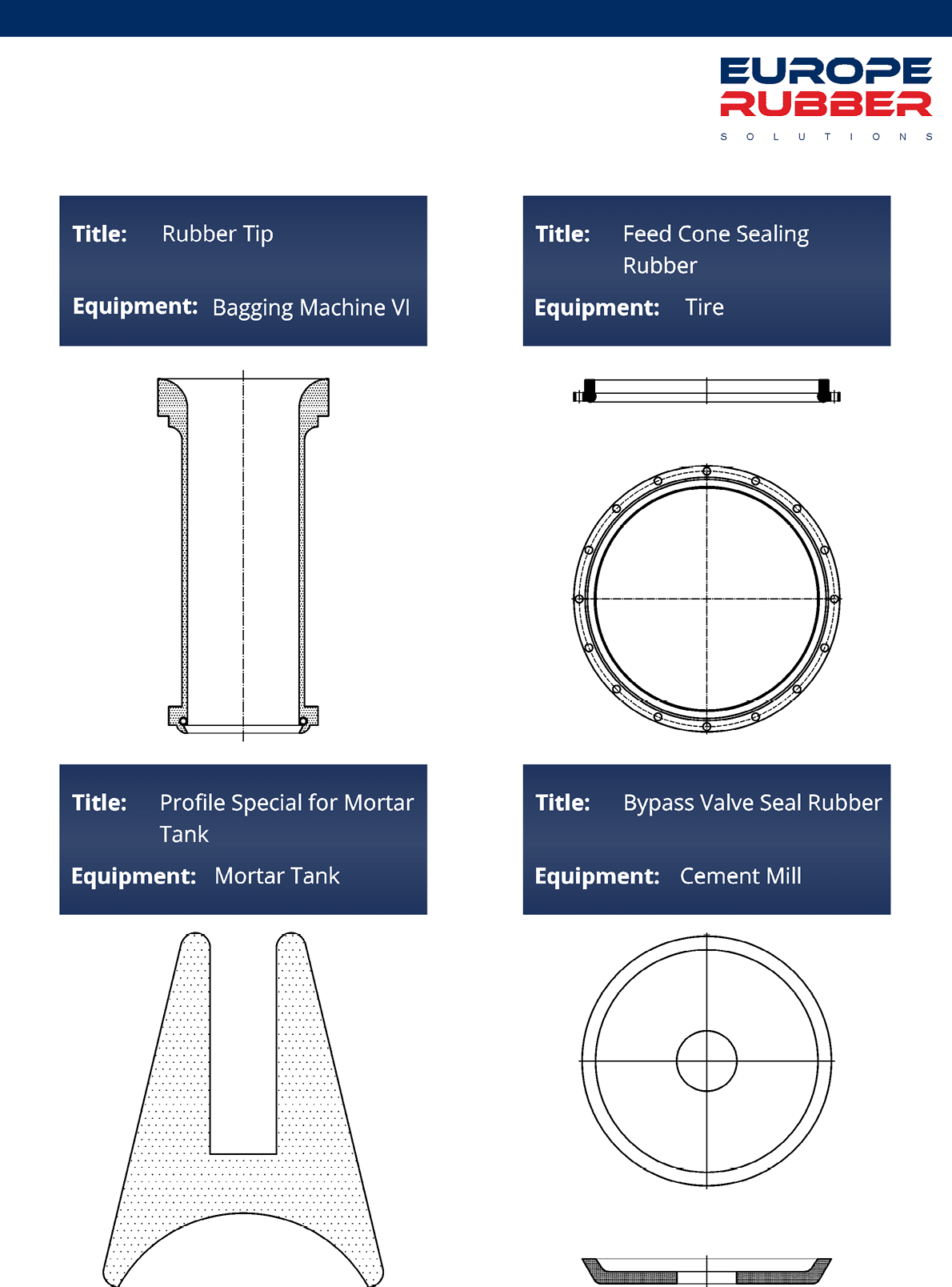 EUROPE
RUBBER
SOLUTIONS

Title: Rubber Tip

Equipment: Bagging Machine VI

Title: Feed Cone Sealing Rubber

Equipment: Tire

Title: Profile Special for Mortar Tank

Equipment: Mortar Tank

Title: Bypass Valve Seal Rubber

Equipment: Cement Mill