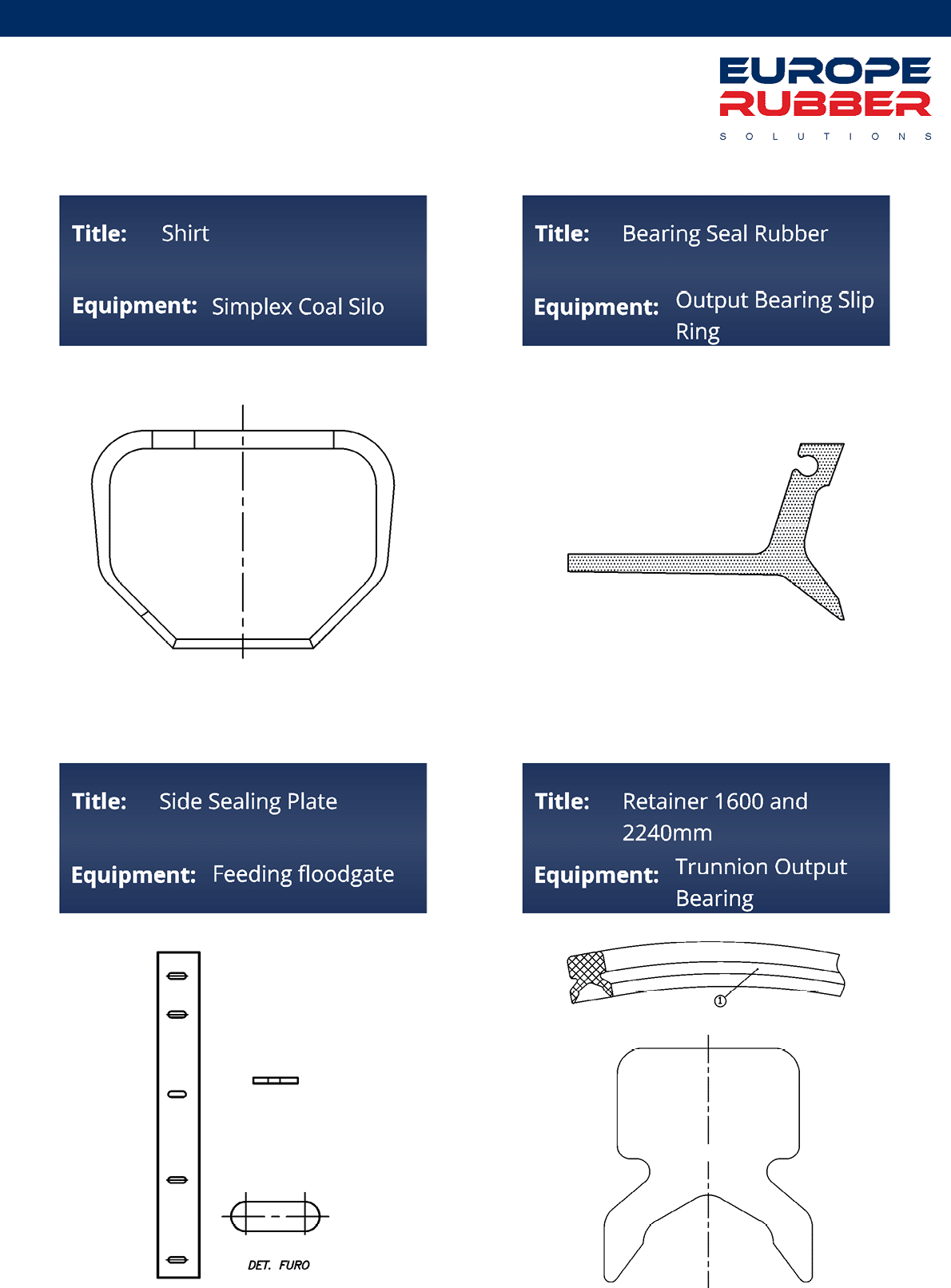 EUROPE RUBBER
SOLUTIONS

Title: Shirt

Equipment: Simplex Coal Silo

Title: Bearing Seal Rubber

Equipment: Output Bearing Slip Ring

Title: Side Sealing Plate

Equipment: Feeding floodgate

DET. FURO

Title: Retainer 1600 and 2240mm

Equipment: Trunnion Output Bearing

1