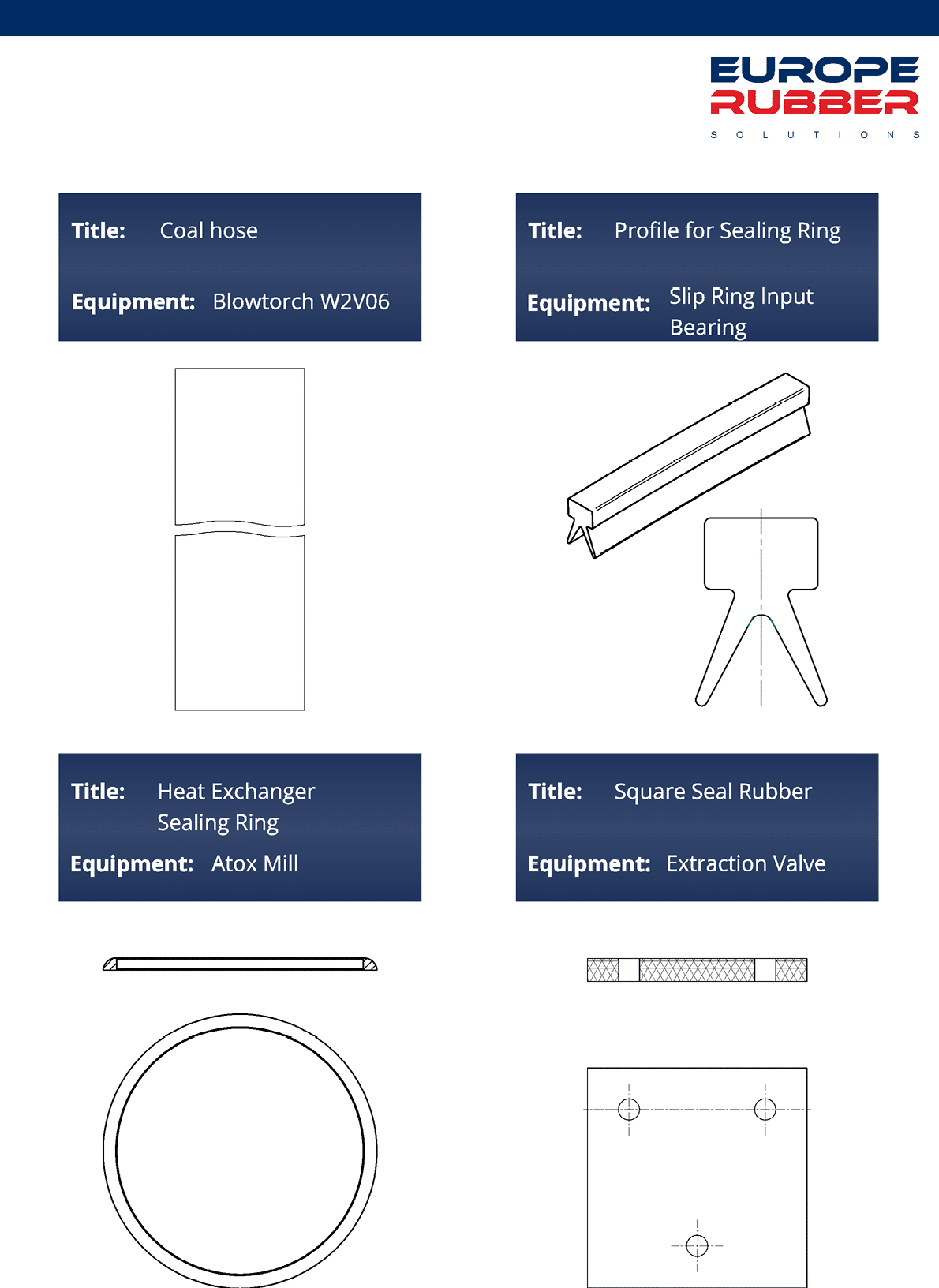 EUROPE RUBBER
SOLUTIONS

Title: Coal hose

Equipment: Blowtorch W2V06

Title: Profile for Sealing Ring

Equipment: Slip Ring Input Bearing

Title: Heat Exchanger Sealing Ring

Equipment: Atox Mill

Title: Square Seal Rubber

Equipment: Extraction Valve