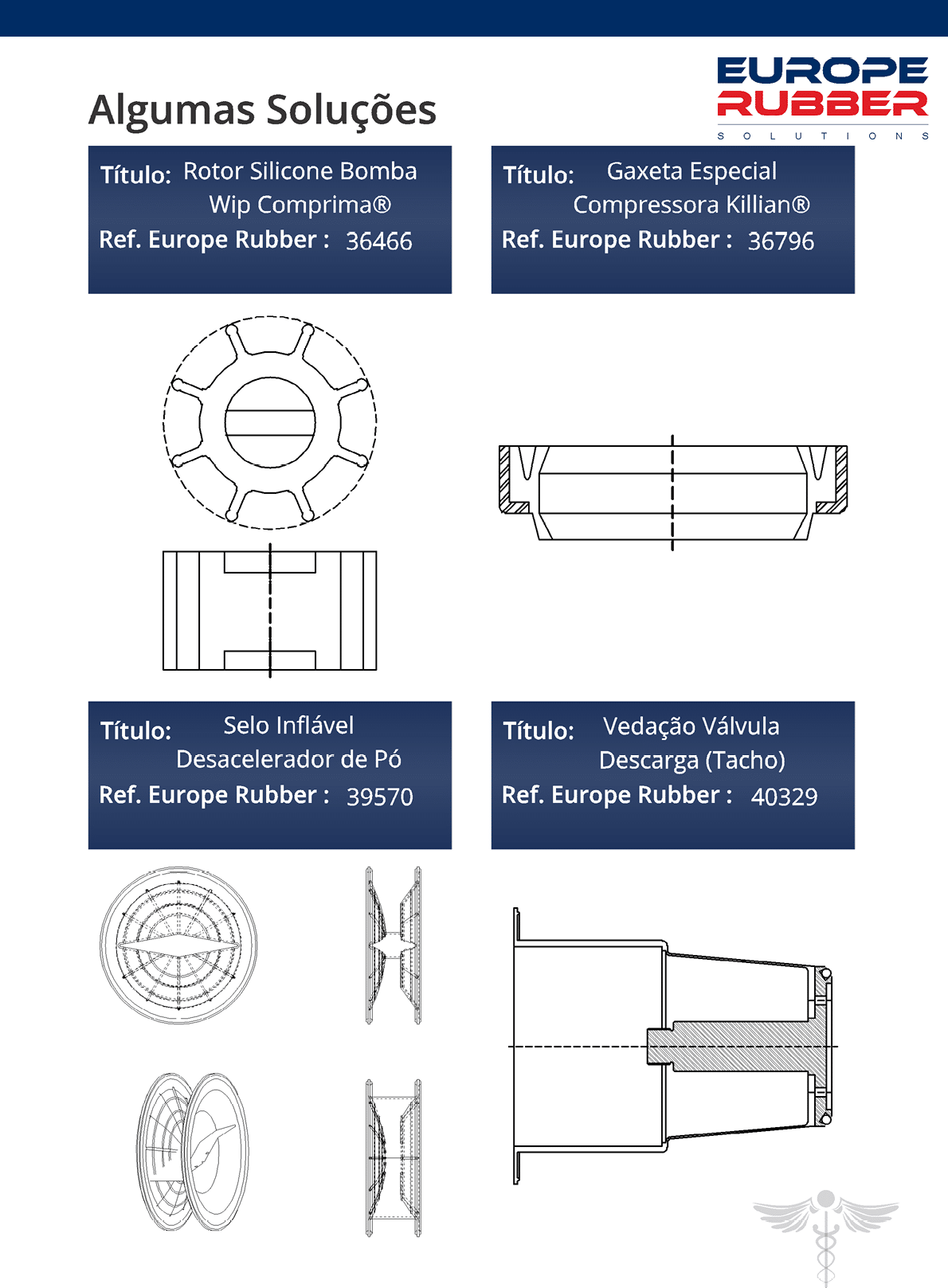 EUROPE
RUBBER
SOLUTIONS

Algumas Soluções

Título: Rotor Silicone Bomba Wip Comprima®
Ref. Europe Rubber : 36466

Título: Gaxeta Especial Compressora Killian®
Ref. Europe Rubber : 36796

Título: Selo Inflável Desacelerador de Pó
Ref. Europe Rubber : 39570

Título: Vedação Válvula Descarga (Tacho)
Ref. Europe Rubber : 40329