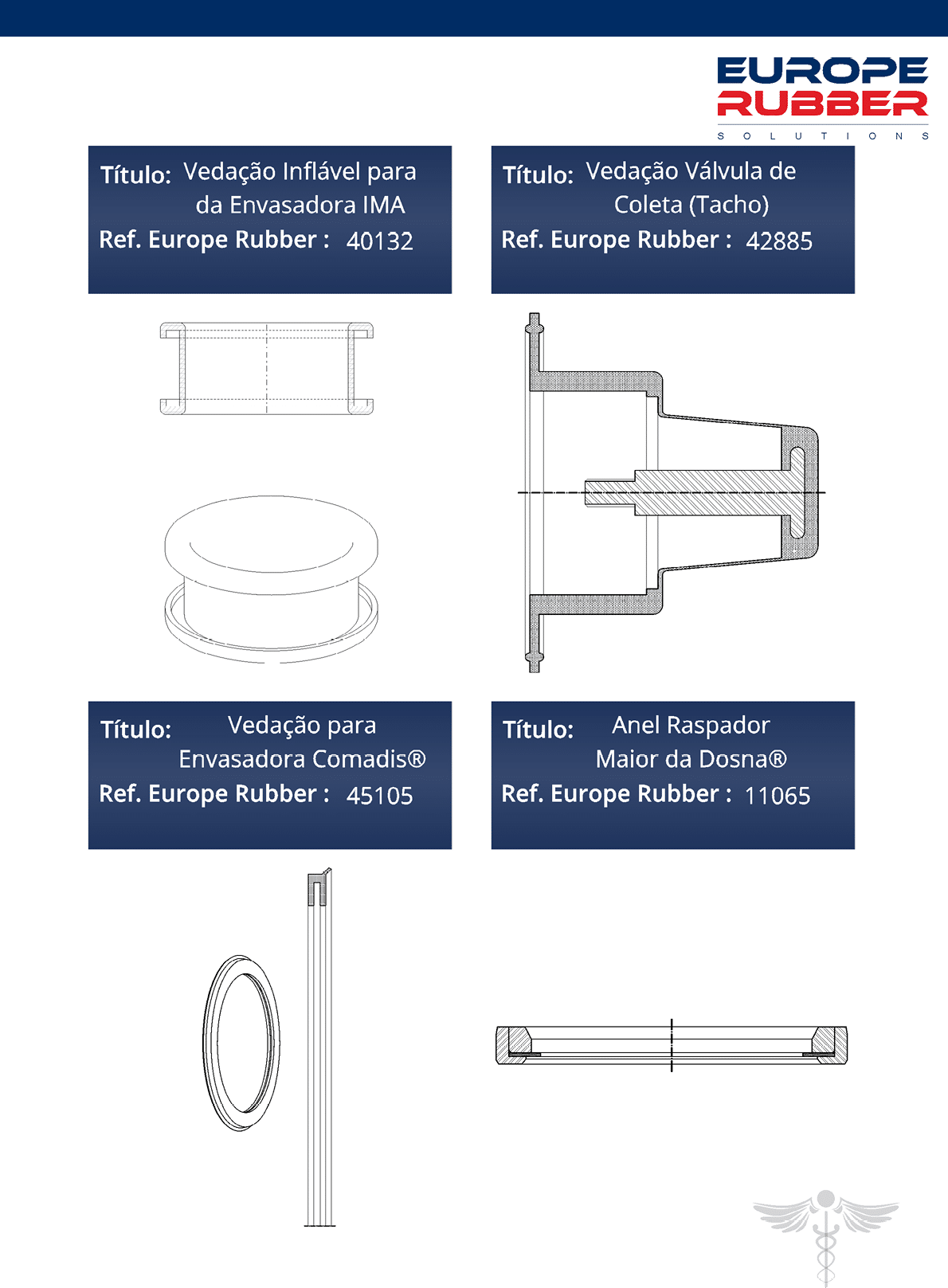 EUROPE
RUBBER
SOLUTIONS

Título: Vedação Inflável para da Envasadora IMA
Ref. Europe Rubber : 40132

Título: Vedação Válvula de Coleta (Tacho)
Ref. Europe Rubber : 42885

Título: Vedação para Envasadora Comadis®
Ref. Europe Rubber : 45105

Título: Anel Raspador Maior da Dosna®
Ref. Europe Rubber : 11065