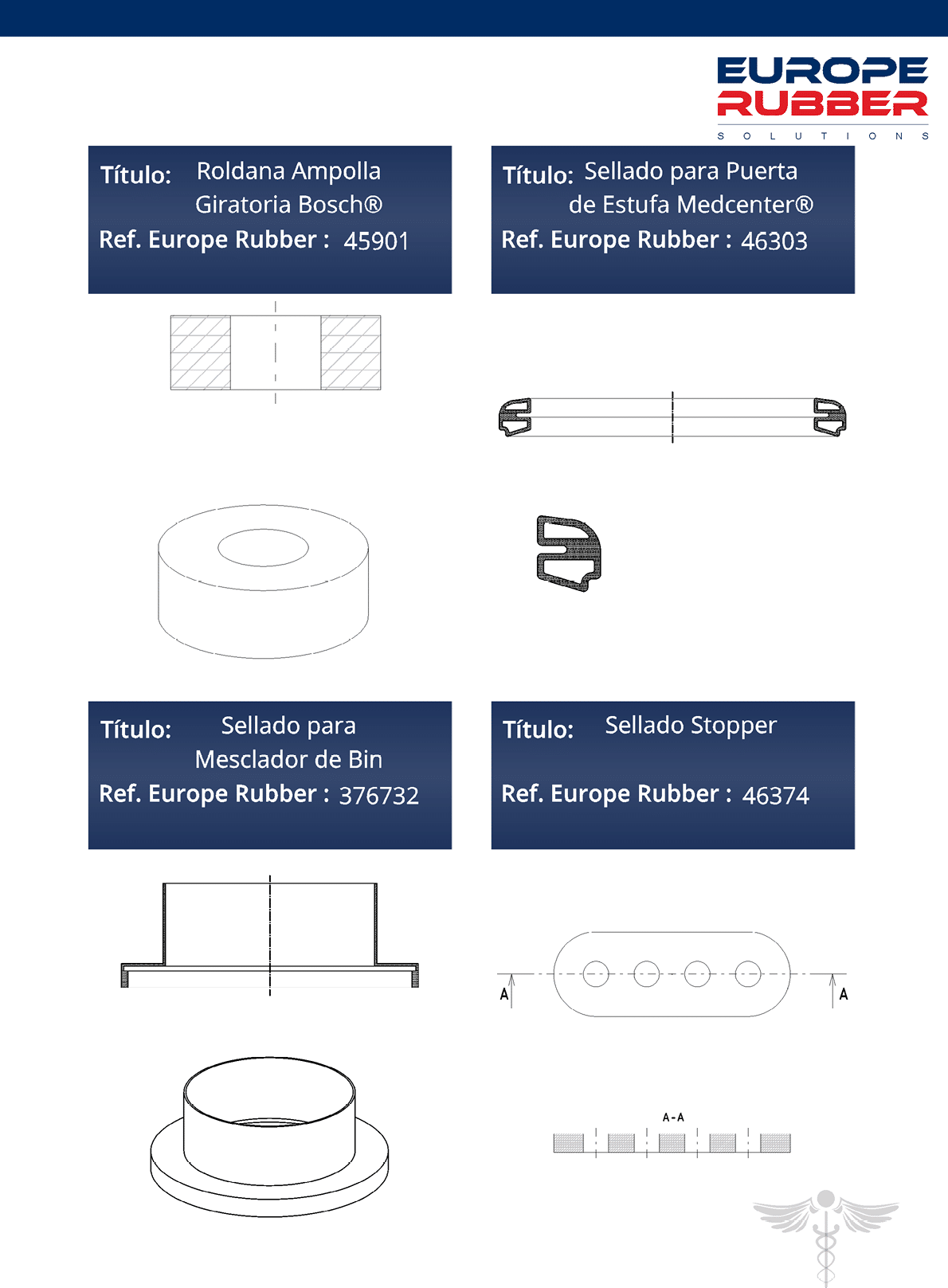 EUROPE RUBBER
SOLUTIONS

Título: Roldana Ampolla Giratoria Bosch®
Ref. Europe Rubber : 45901

Título: Sellado para Puerta de Estufa Medcenter®
Ref. Europe Rubber : 46303

Título: Sellado para Mesclador de Bin
Ref. Europe Rubber : 376732

Título: Sellado Stopper
Ref. Europe Rubber : 46374

A
A
A-A