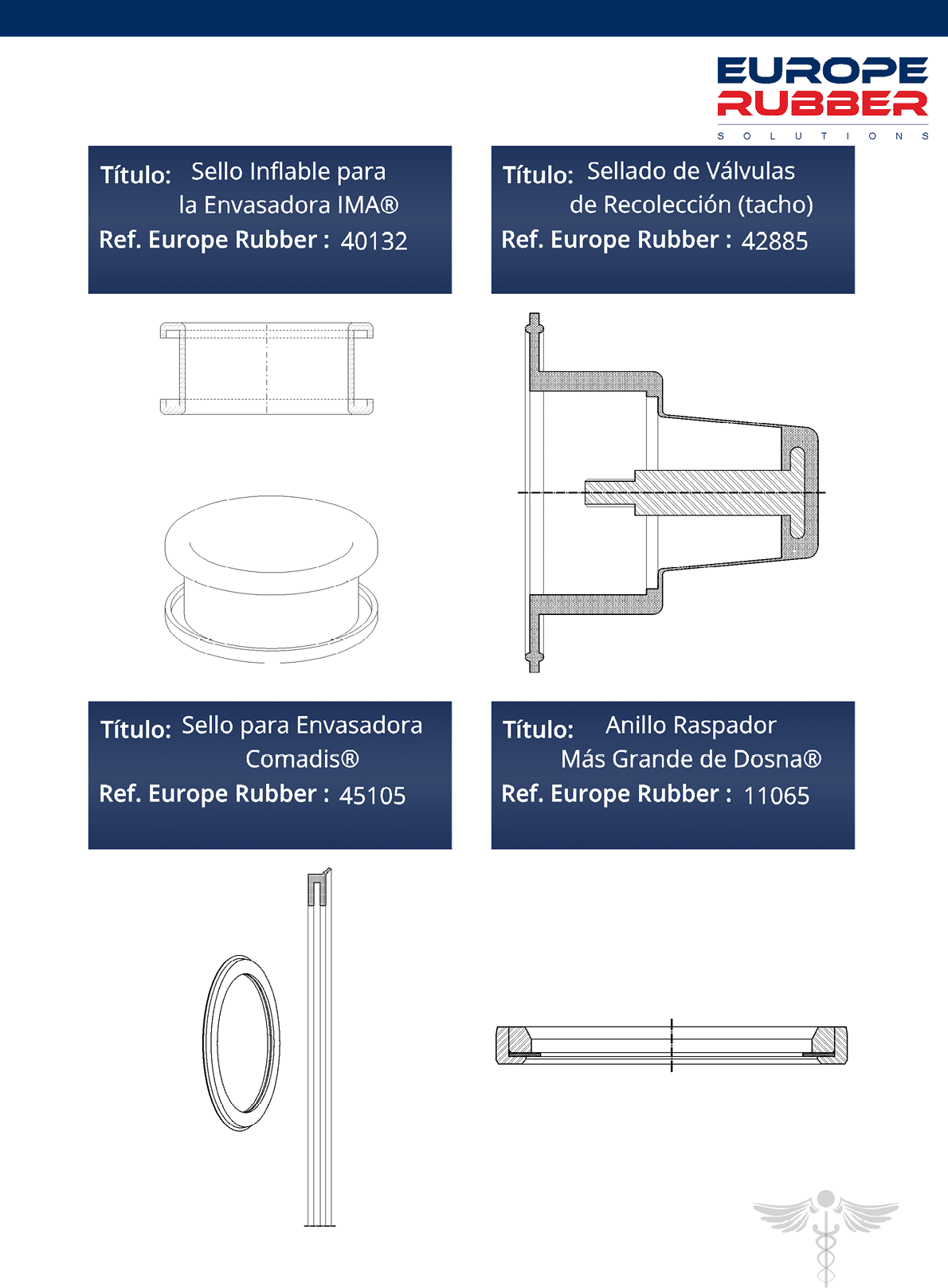 EUROPE
RUBBER
SOLUTIONS

Título: Sello Inflable para la Envasadora IMA®
Ref. Europe Rubber : 40132

Título: Sellado de Válvulas de Recolección (tacho)
Ref. Europe Rubber : 42885

Título: Sello para Envasadora Comadis®
Ref. Europe Rubber : 45105

Título: Anillo Raspador Más Grande de Dosna®
Ref. Europe Rubber : 11065