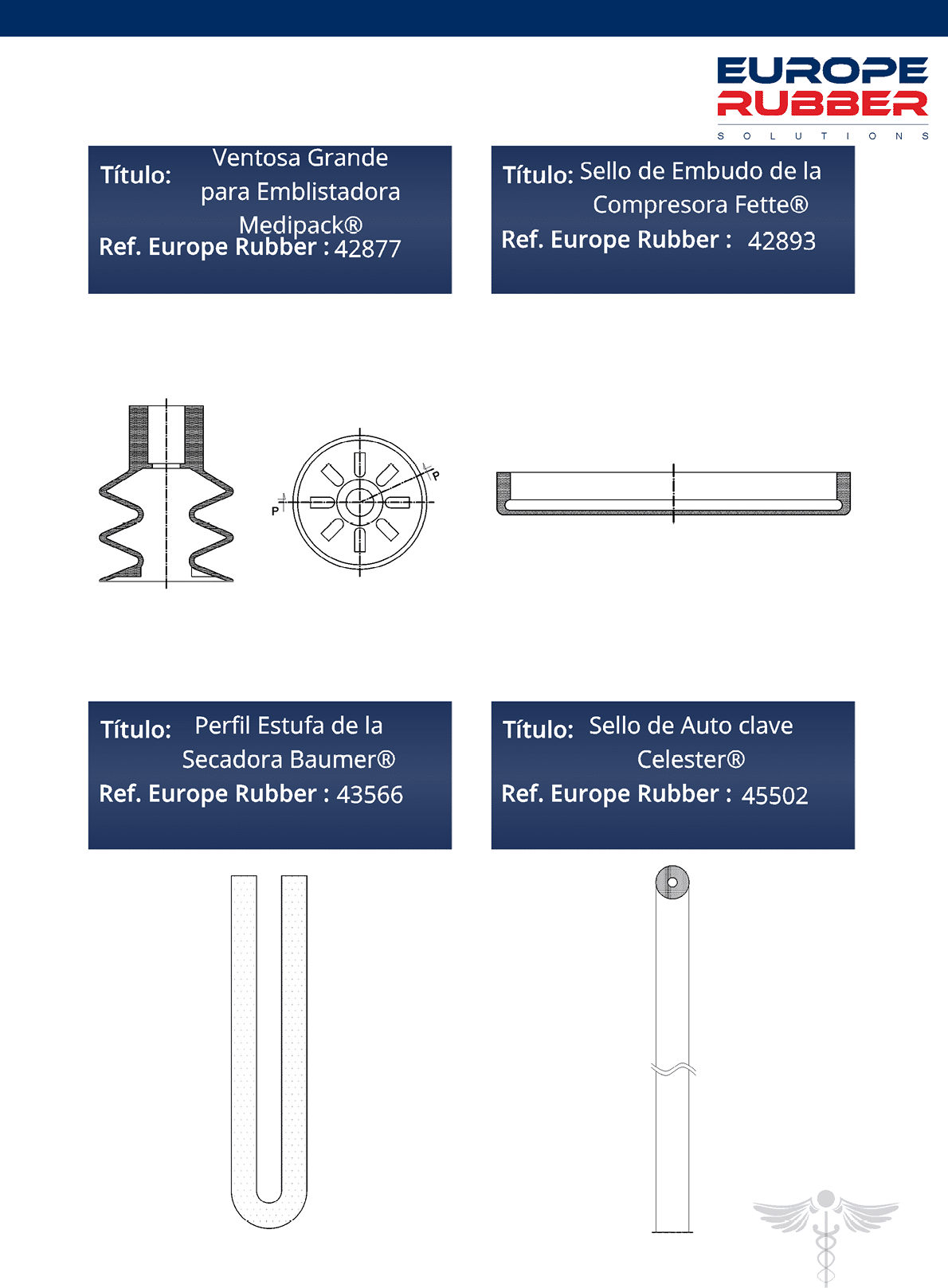 EUROPE RUBBER
SOLUTIONS

Título: Ventosa Grande para Emblistadora Medipack®
Ref. Europe Rubber : 42877

Título: Sello de Embudo de la Compresora Fette®
Ref. Europe Rubber : 42893

P
P

Título: Perfil Estufa de la Secadora Baumer®
Ref. Europe Rubber : 43566

Título: Sello de Auto clave Celester®
Ref. Europe Rubber : 45502