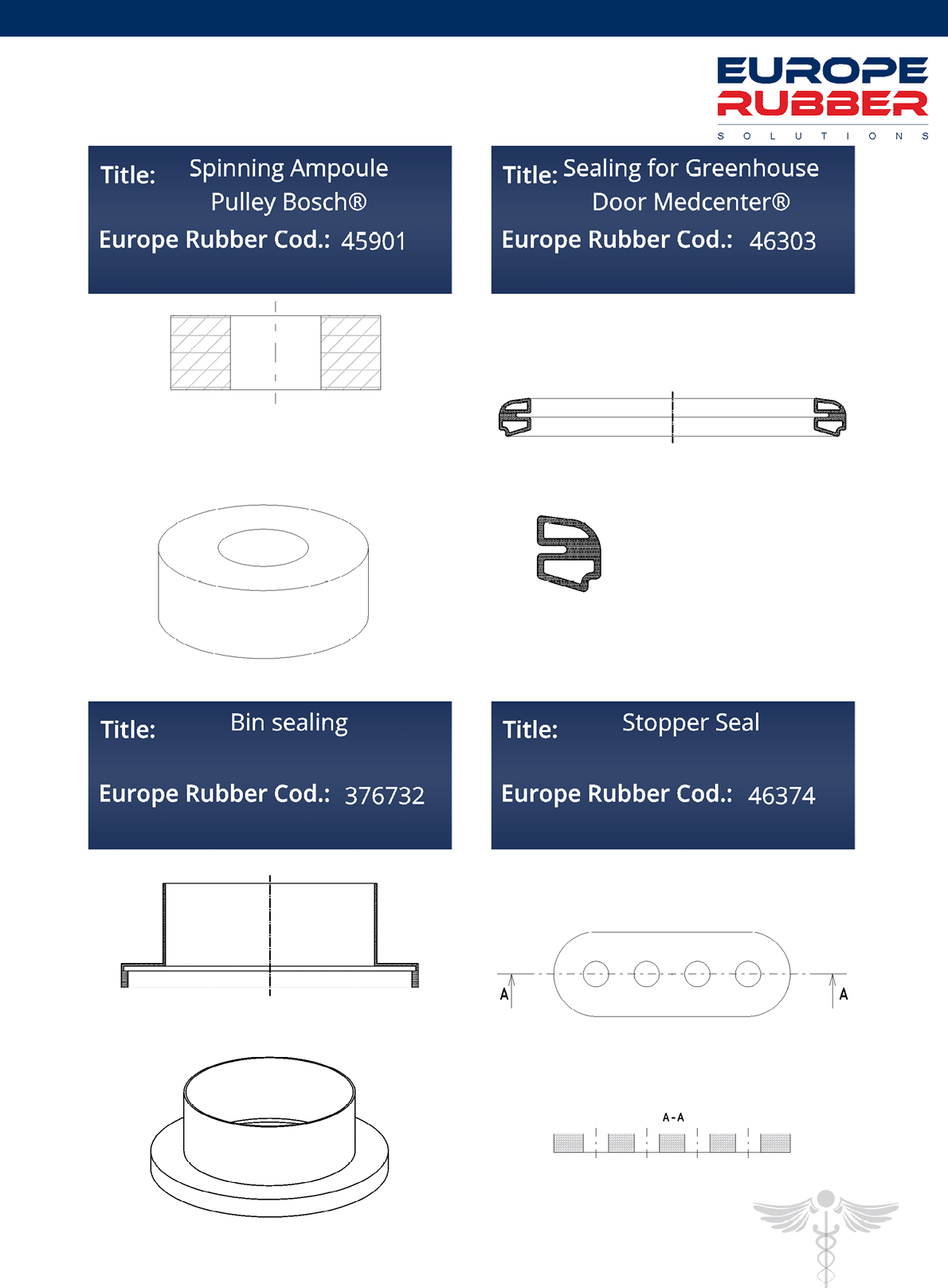 EUROPE RUBBER
SOLUTIONS

Title: Spinning Ampoule Pulley Bosch®
Europe Rubber Cod.: 45901

Title: Sealing for Greenhouse Door Medcenter®
Europe Rubber Cod.: 46303

Title: Bin sealing
Europe Rubber Cod.: 376732

Title: Stopper Seal
Europe Rubber Cod.: 46374

A

A

A-A