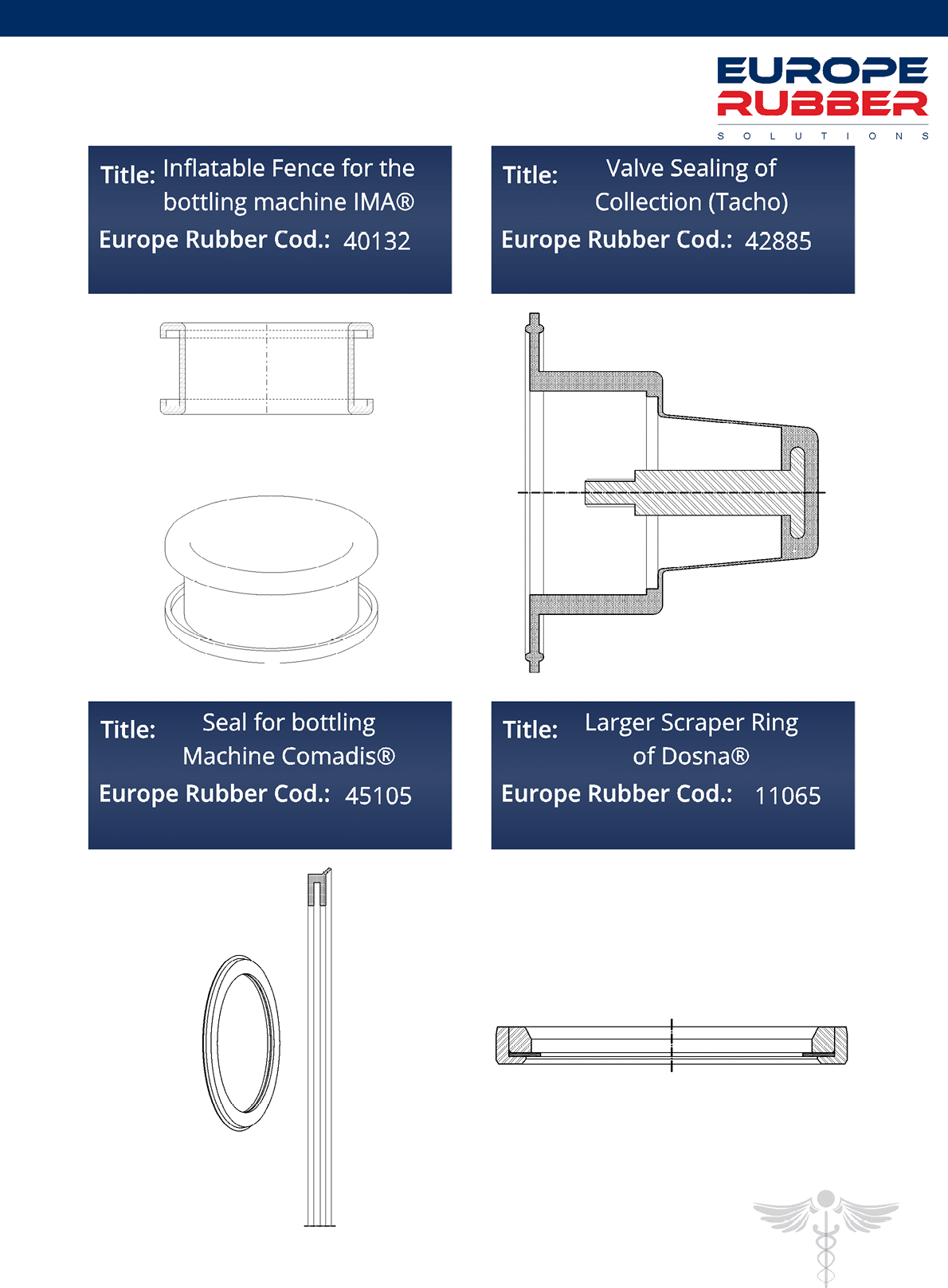 EUROPE RUBBER
SOLUTIONS

Title: Inflatable Fence for the bottling machine IMA®
Europe Rubber Cod.: 40132

Title: Valve Sealing of Collection (Tacho)
Europe Rubber Cod.: 42885

Title: Seal for bottling Machine Comadis®
Europe Rubber Cod.: 45105

Title: Larger Scraper Ring of Dosna®
Europe Rubber Cod.: 11065