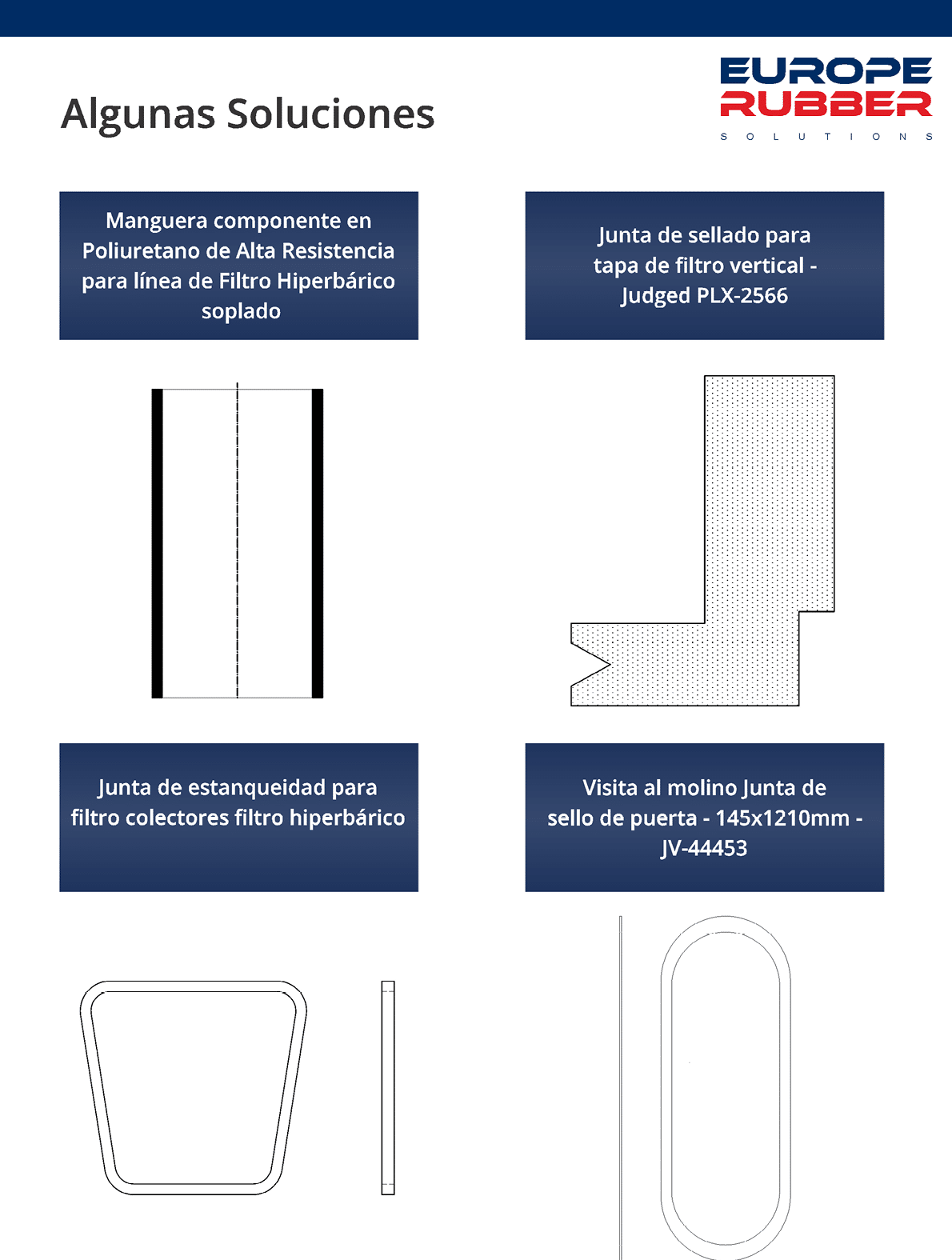 Algunas Soluciones

EUROPE
RUBBER
SOLUTIONS

Manguera componente en Poliuretano de Alta Resistencia para línea de Filtro Hiperbárico soplado

Junta de sellado para tapa de filtro vertical - Judged PLX-2566

Junta de estanqueidad para filtro colectores filtro hiperbárico

Visita al molino Junta de sello de puerta - 145x1210mm - JV-44453