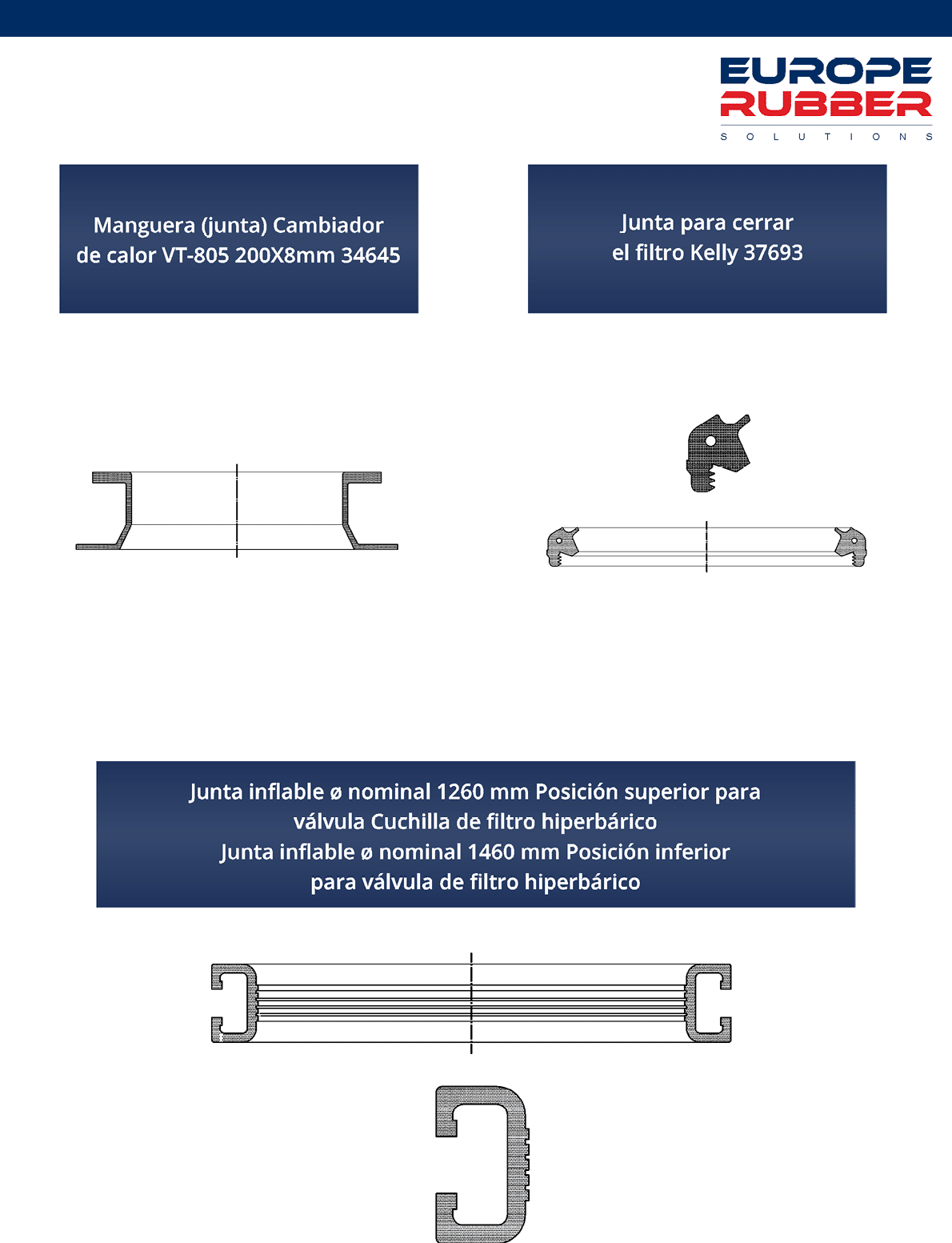 EUROPE
RUBBER
SOLUTIONS

Manguera (junta) Cambiador de calor VT-805 200X8mm 34645

Junta para cerrar el filtro Kelly 37693

Junta inflable ø nominal 1260 mm Posición superior para válvula Cuchilla de filtro hiperbárico
Junta inflable ø nominal 1460 mm Posición inferior para válvula de filtro hiperbárico