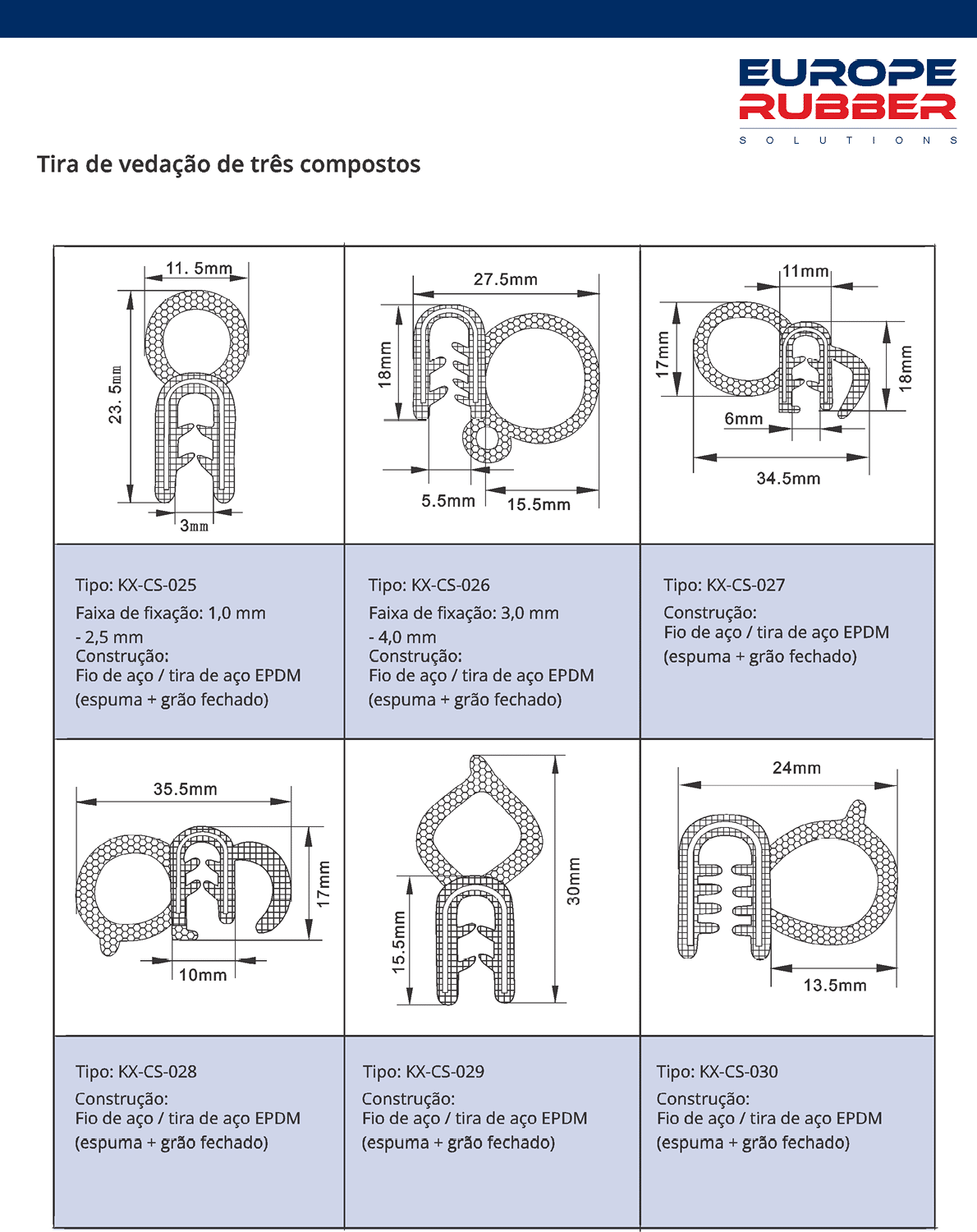 EUROPE RUBBER
SOLUTIONS

Tira de vedação de três compostos

| 11. 5mm 23. 5mm 3mm | 27.5mm 18mm 5.5mm 15.5mm | 11mm 17mm 18mm 6mm 34.5mm |
|---|---|---|
| Tipo: KX-CS-025 Faixa de fixação: 1,0 mm - 2,5 mm Construção: Fio de aço / tira de aço EPDM (espuma + grão fechado) | Tipo: KX-CS-026 Faixa de fixação: 3,0 mm - 4,0 mm Construção: Fio de aço / tira de aço EPDM (espuma + grão fechado) | Tipo: KX-CS-027 Construção: Fio de aço / tira de aço EPDM (espuma + grão fechado) |
| 35.5mm 17mm 10mm | 30mm 15.5mm | 24mm 13.5mm |
| Tipo: KX-CS-028 Construção: Fio de aço / tira de aço EPDM (espuma + grão fechado) | Tipo: KX-CS-029 Construção: Fio de aço / tira de aço EPDM (espuma + grão fechado) | Tipo: KX-CS-030 Construção: Fio de aço / tira de aço EPDM (espuma + grão fechado) |