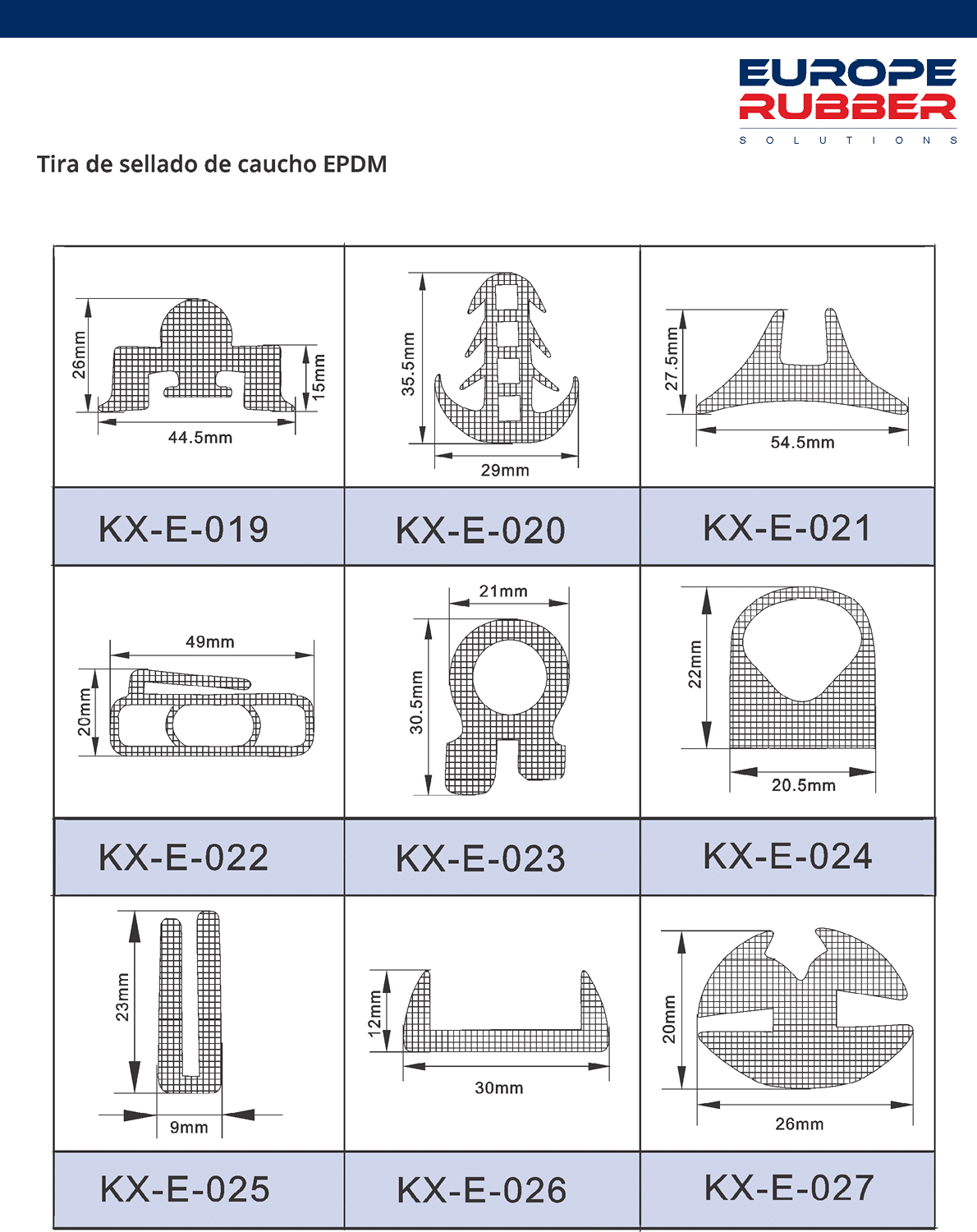 EUROPE RUBBER
SOLUTIONS

Tira de sellado de caucho EPDM

| 26mm 15mm 44.5mm | 35.5mm 29mm | 27.5mm 54.5mm |
|---|---|---|
| KX-E-019 | KX-E-020 | KX-E-021 |
| 49mm 20mm | 21mm 30.5mm | 22mm 20.5mm |
| KX-E-022 | KX-E-023 | KX-E-024 |
| 23mm 9mm | 12mm 30mm | 20mm 26mm |
| KX-E-025 | KX-E-026 | KX-E-027 |