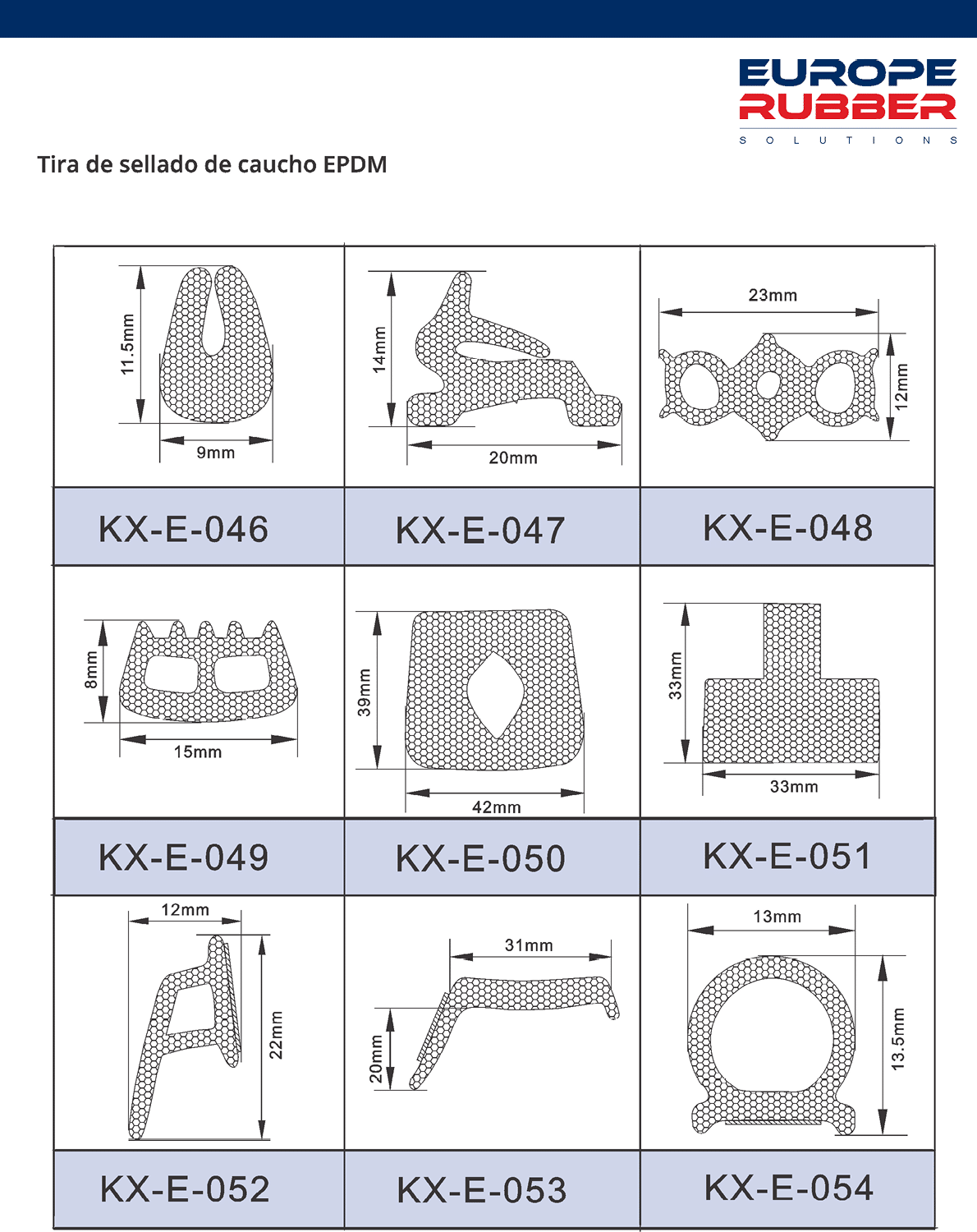 EUROPE RUBBER
SOLUTIONS

Tira de sellado de caucho EPDM

| 11.5mm 9mm | 14mm 20mm | 23mm 12mm |
|---|---|---|
| KX-E-046 | KX-E-047 | KX-E-048 |
| 8mm 15mm | 39mm 42mm | 33mm 33mm |
| KX-E-049 | KX-E-050 | KX-E-051 |
| 12mm 22mm | 31mm 20mm | 13mm 13.5mm |
| KX-E-052 | KX-E-053 | KX-E-054 |