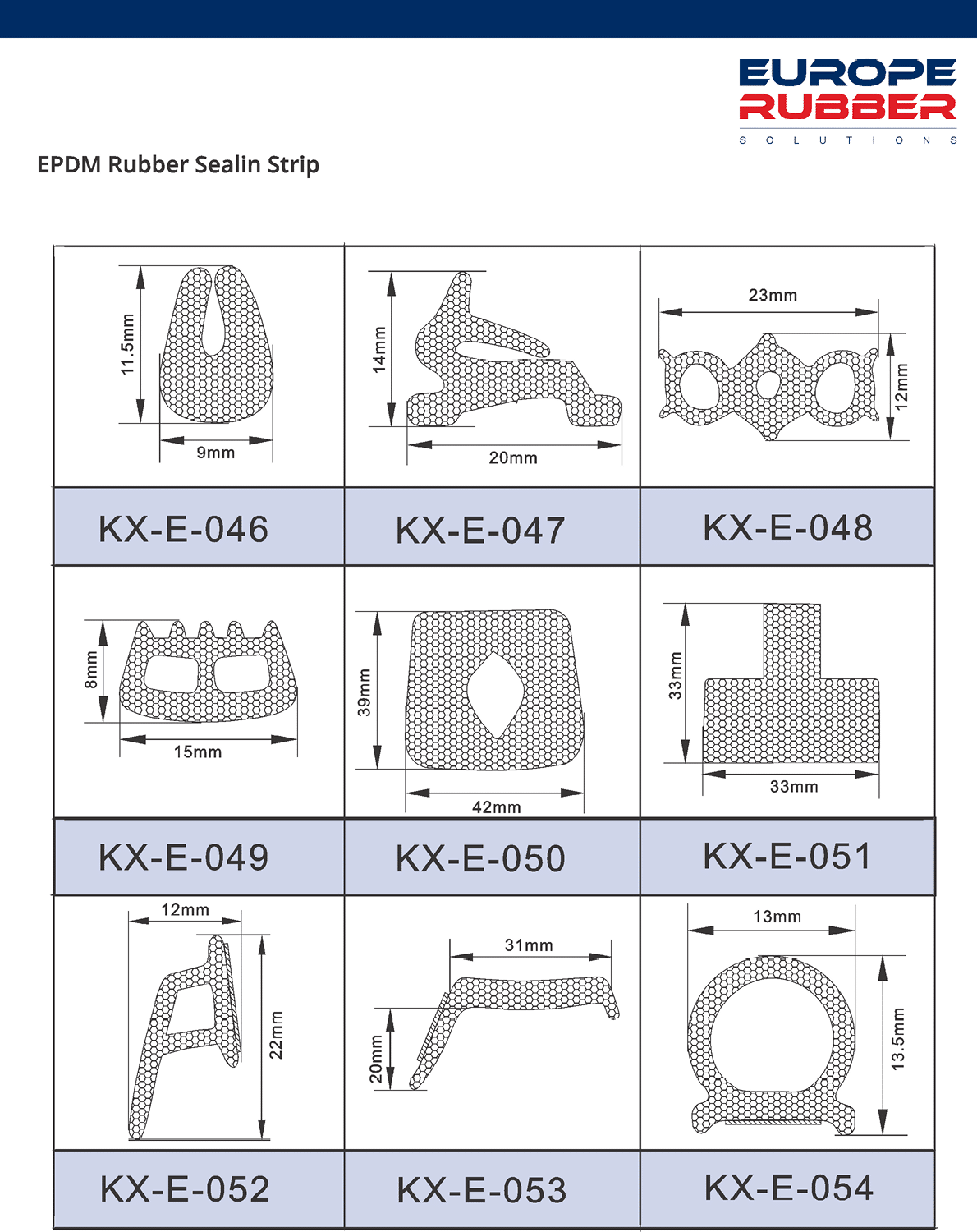 EUROPE
RUBBER
SOLUTIONS

EPDM Rubber Sealin Strip

| 11.5mm 9mm | 14mm 20mm | 23mm 12mm |
|---|---|---|
| KX-E-046 | KX-E-047 | KX-E-048 |
| 8mm 15mm | 39mm 42mm | 33mm 33mm |
| KX-E-049 | KX-E-050 | KX-E-051 |
| 12mm 22mm | 31mm 20mm | 13mm 13.5mm |
| KX-E-052 | KX-E-053 | KX-E-054 |