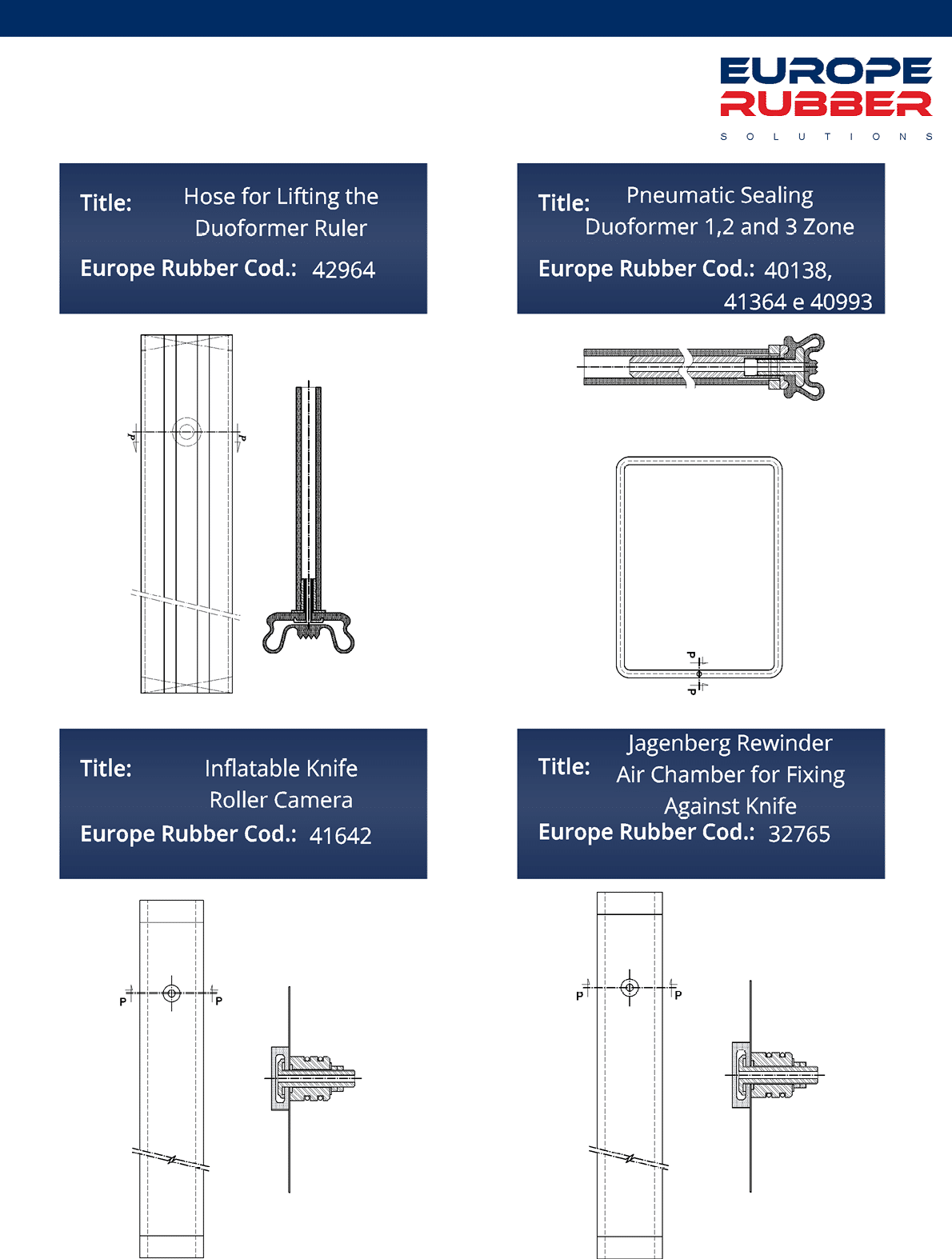 EUROPE
RUBBER
SOLUTIONS

Title: Hose for Lifting the Duoformer Ruler
Europe Rubber Cod.: 42964

P

P

Title: Pneumatic Sealing Duoformer 1,2 and 3 Zone
Europe Rubber Cod.: 40138, 41364 e 40993

P

P

Title: Inflatable Knife Roller Camera
Europe Rubber Cod.: 41642

P

P

Title: Jagenberg Rewinder Air Chamber for Fixing Against Knife
Europe Rubber Cod.: 32765

P

P