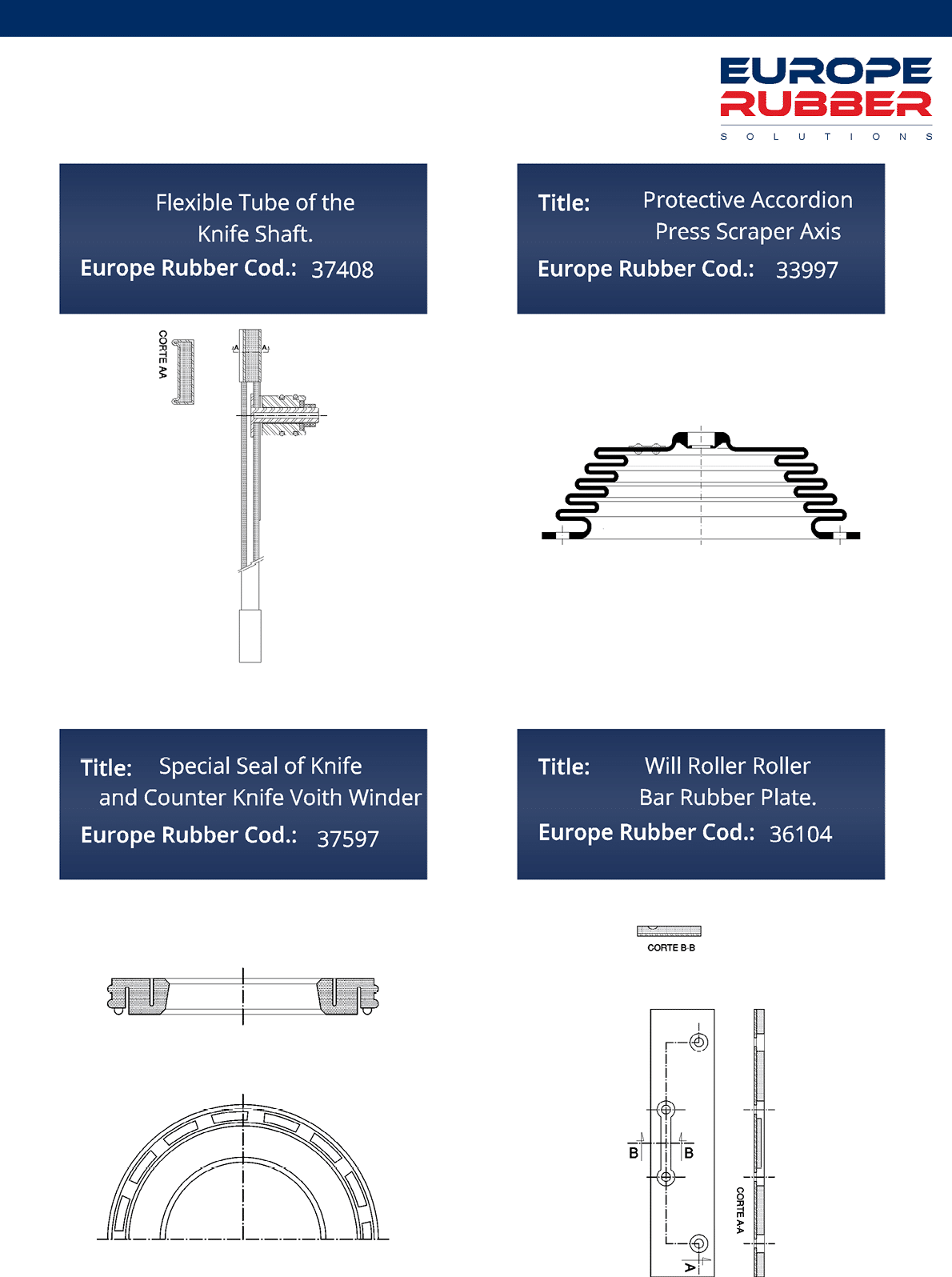 EUROPE
RUBBER
SOLUTIONS

Flexible Tube of the Knife Shaft.
Europe Rubber Cod.: 37408

CORTE AA

A A

Title: Protective Accordion Press Scraper Axis
Europe Rubber Cod.: 33997

Title: Special Seal of Knife and Counter Knife Voith Winder
Europe Rubber Cod.: 37597

Title: Will Roller Roller Bar Rubber Plate.
Europe Rubber Cod.: 36104

CORTE B-B

B B

A

CORTE A-A