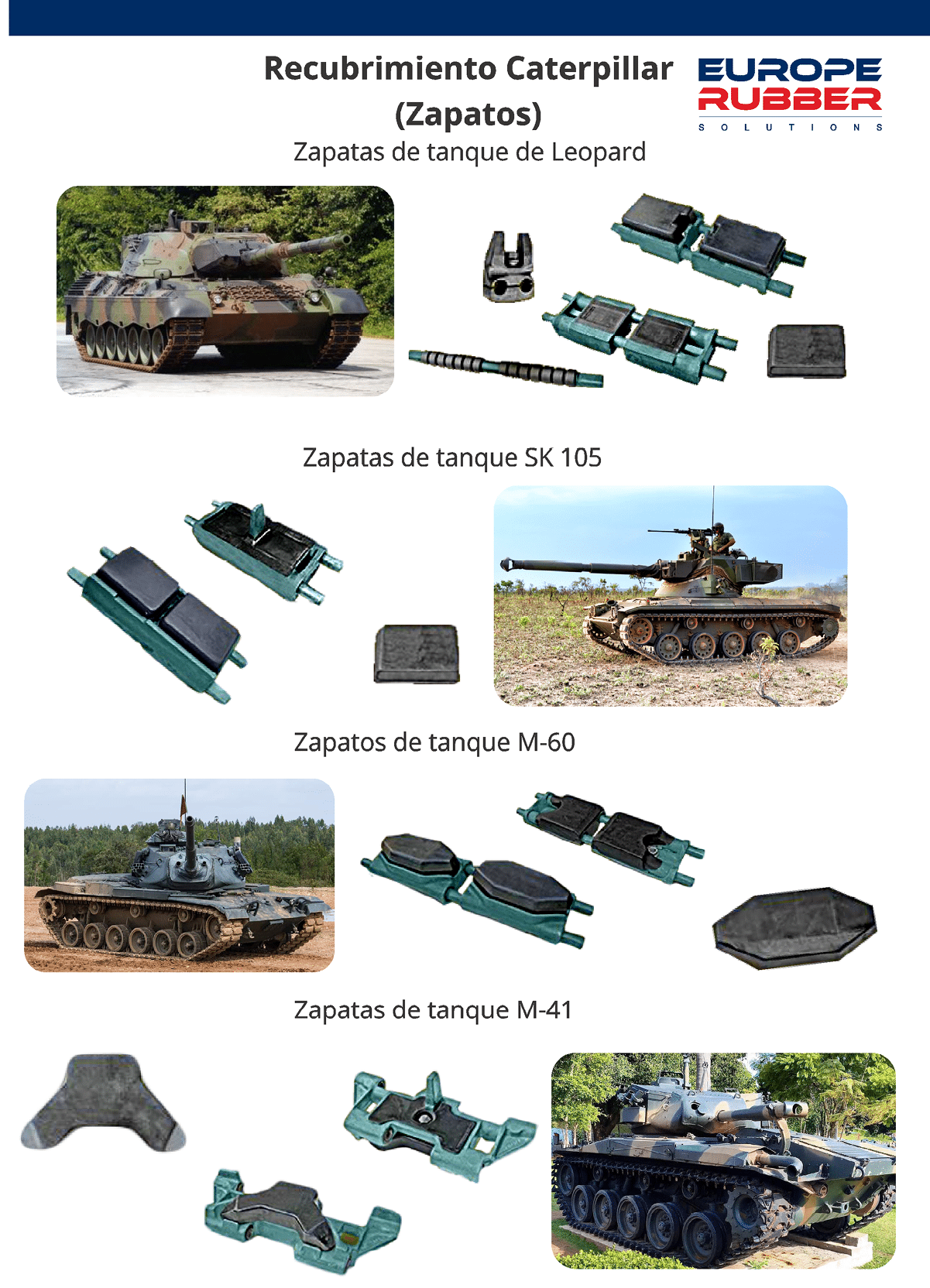 Recubrimiento Caterpillar (Zapatos)

EUROPE RUBBER SOLUTIONS

Zapatas de tanque de Leopard

Zapatas de tanque SK 105

Zapatos de tanque M-60

Zapatas de tanque M-41