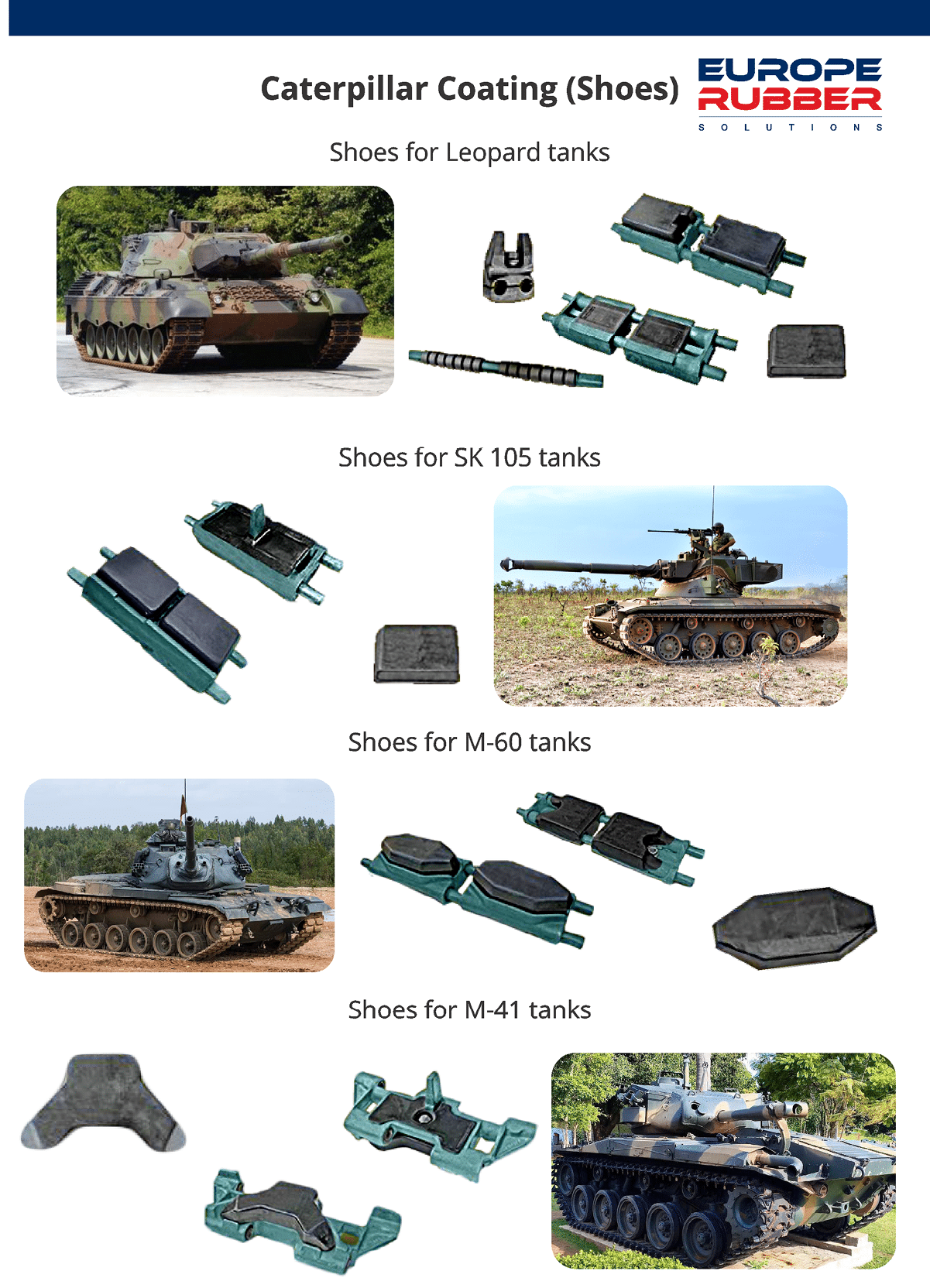 Caterpillar Coating (Shoes)

EUROPE RUBBER SOLUTIONS

Shoes for Leopard tanks

Shoes for SK 105 tanks

Shoes for M-60 tanks

Shoes for M-41 tanks